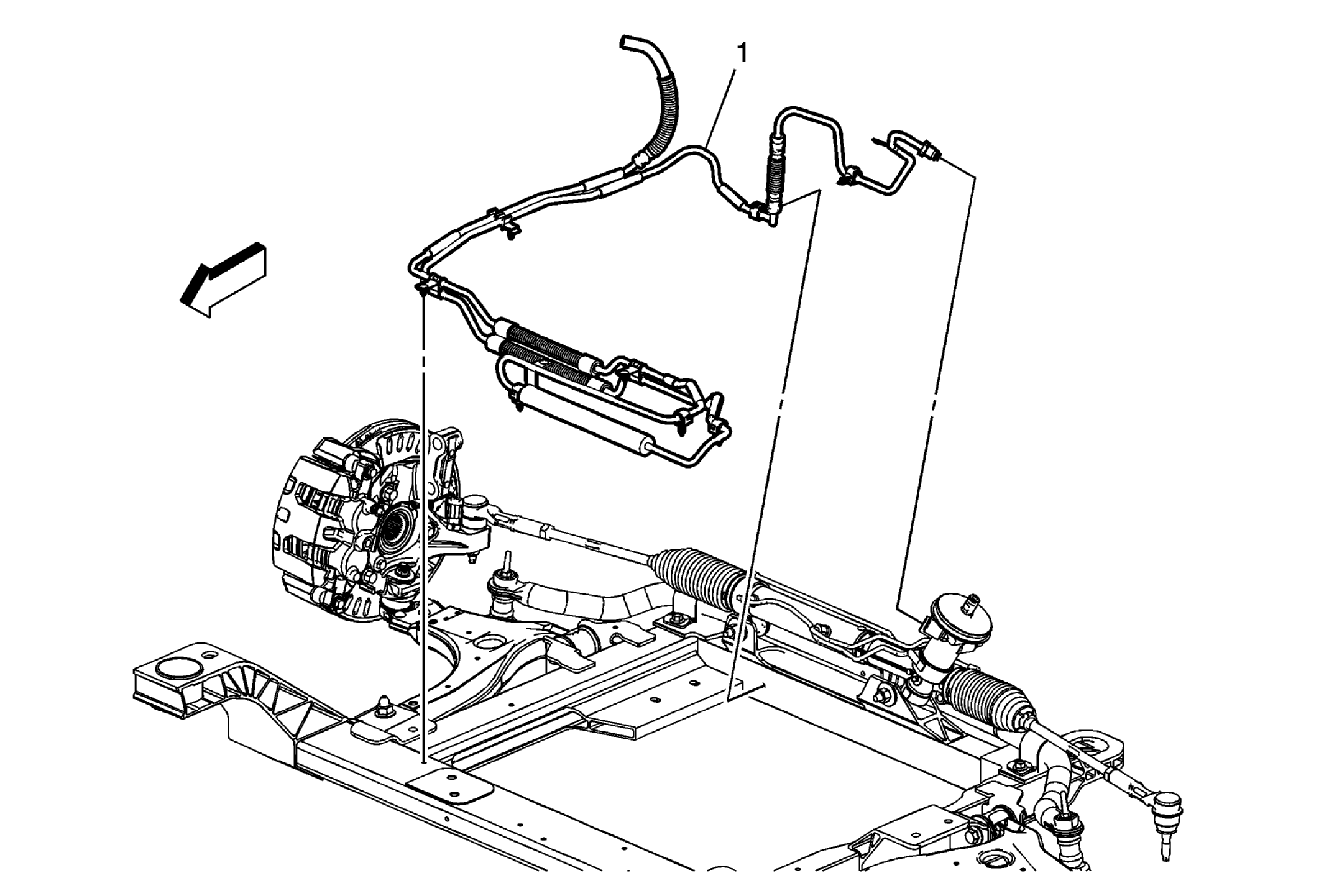 1