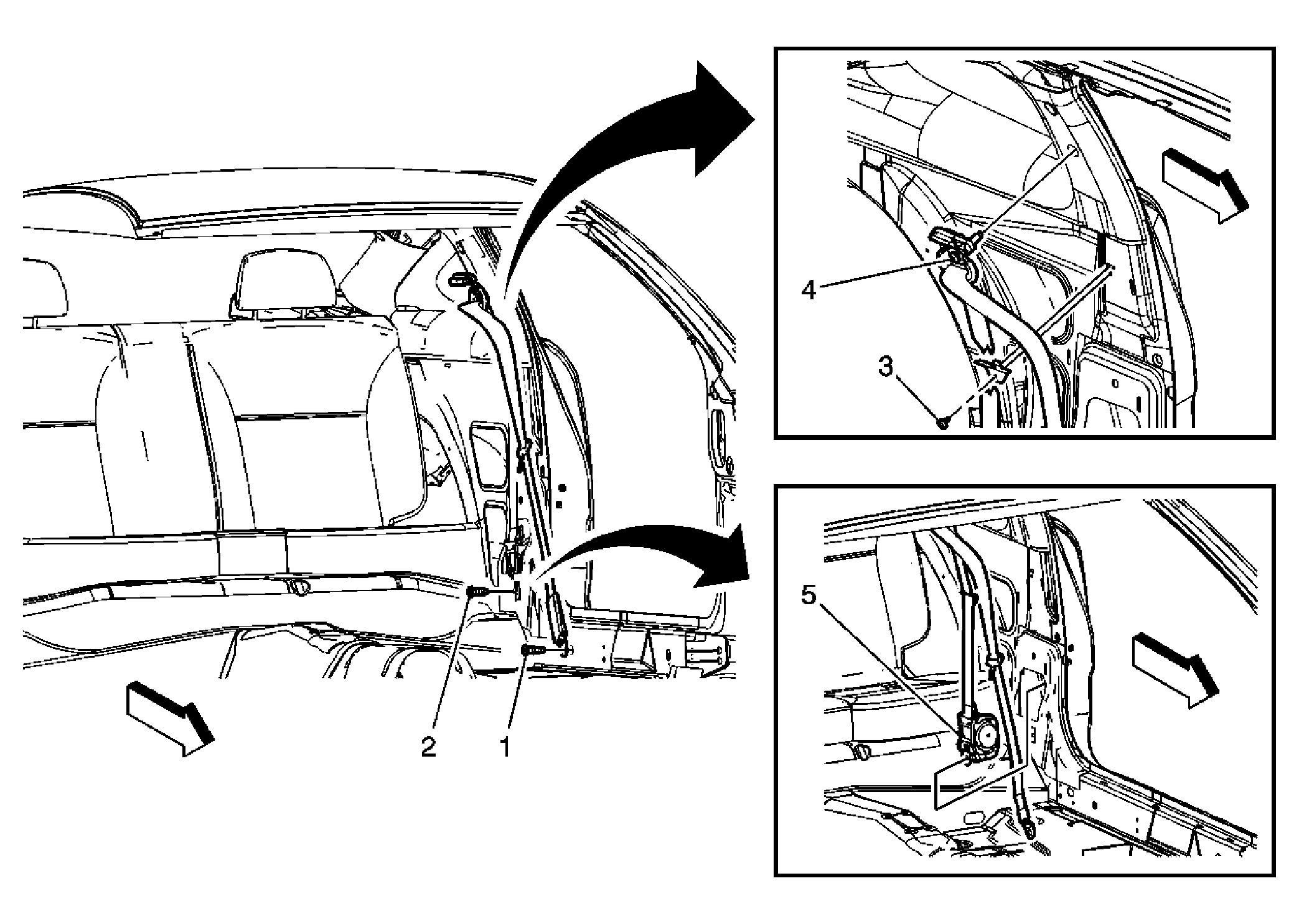 4
3
5
2
1