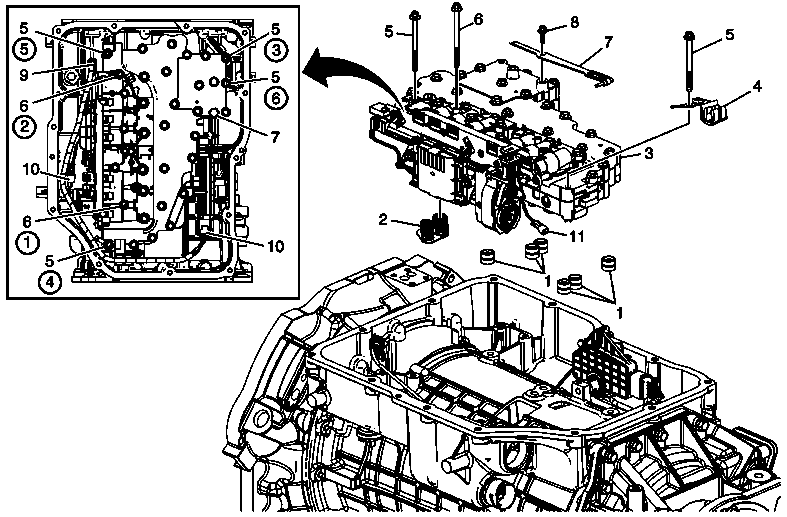 5
5
9
6
2
10
6
1
5
4
5
3
5
6
7
10
5
6
8
7
5
4
3
2
11
1
1