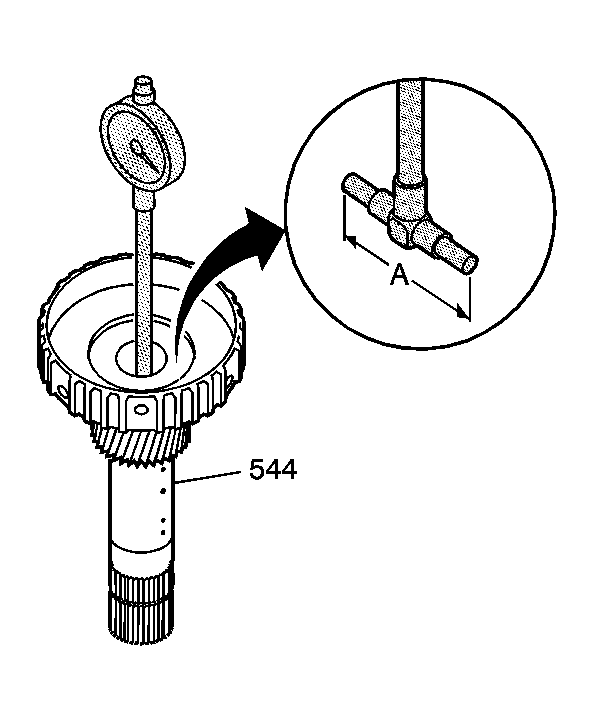 A

544