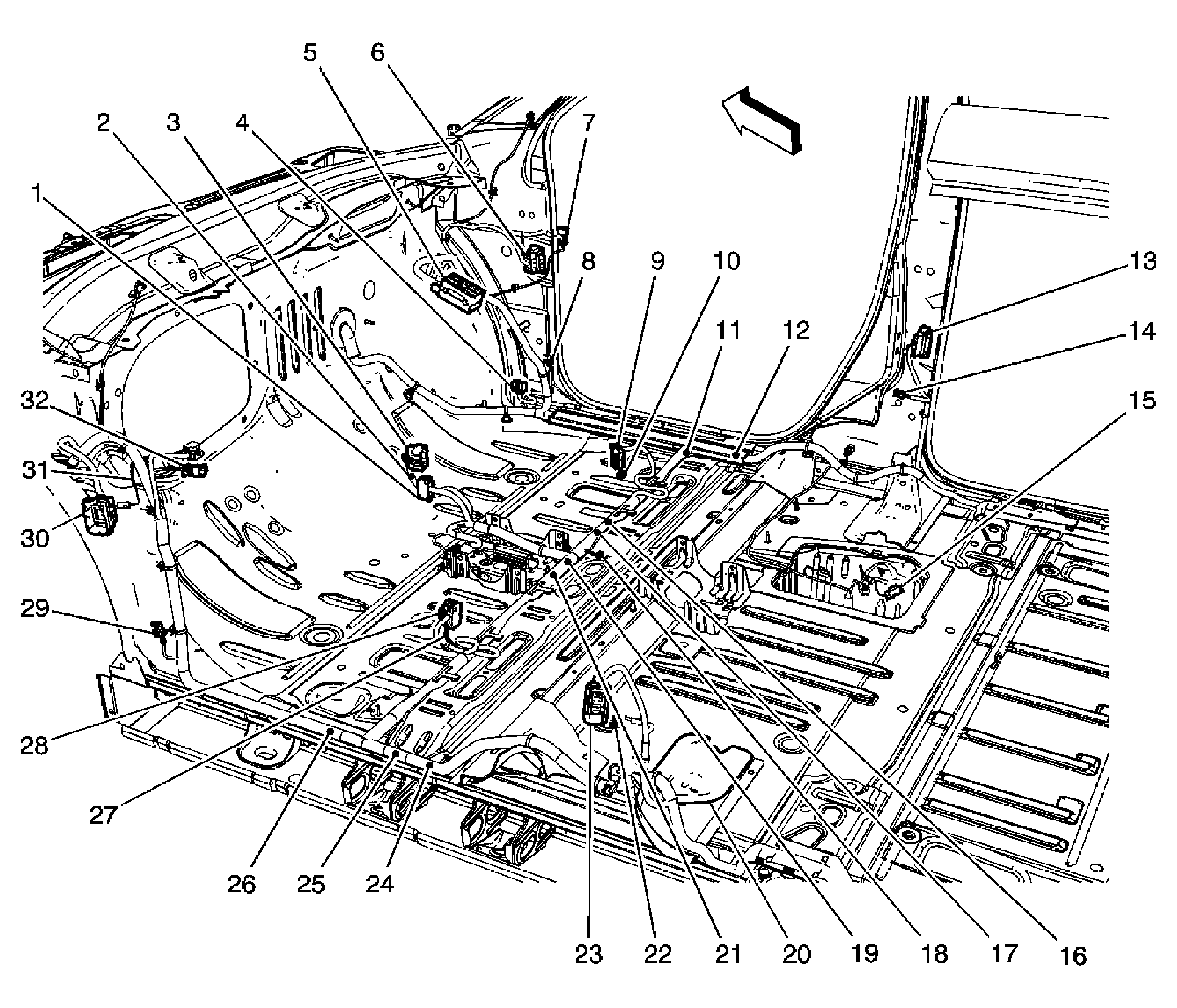 5 6 2 3 4 7 1 8 9 10 13 11 12 14 32 15 31 30 29 28 27 26 25 24 23 22 21 20 19 18 17 16