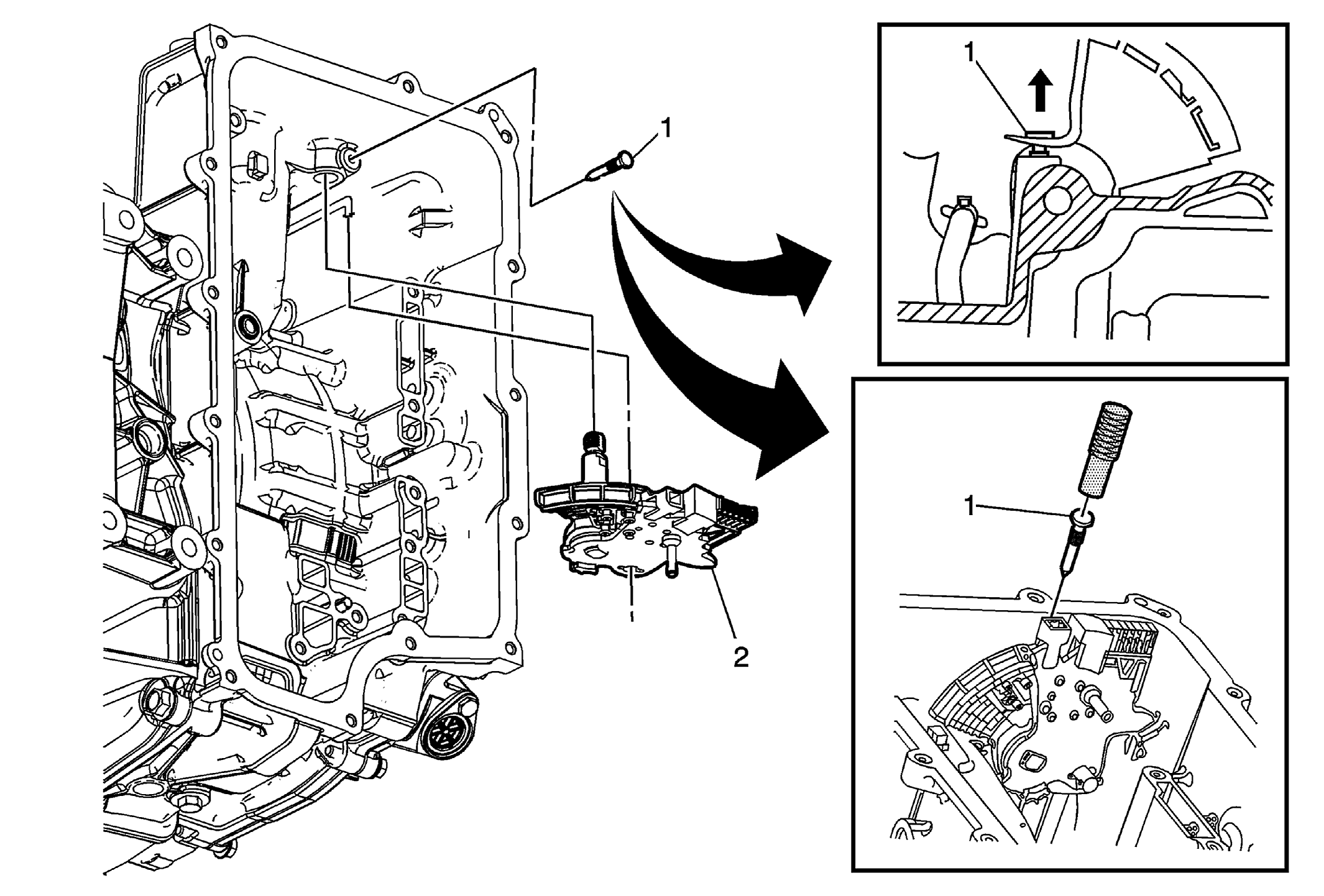 1
1
2
1