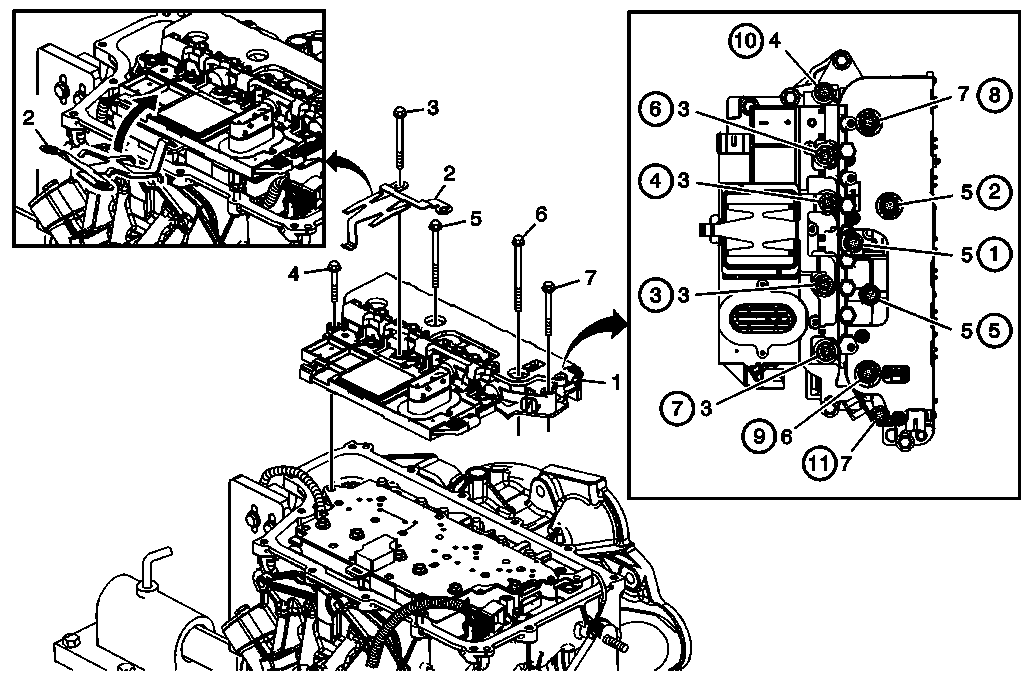 2

3
2
5
6
4
7
1

10 4
7 8
6 3
4 3
5 2
5 1
3 3
5 5
7 3
9 6
11 7