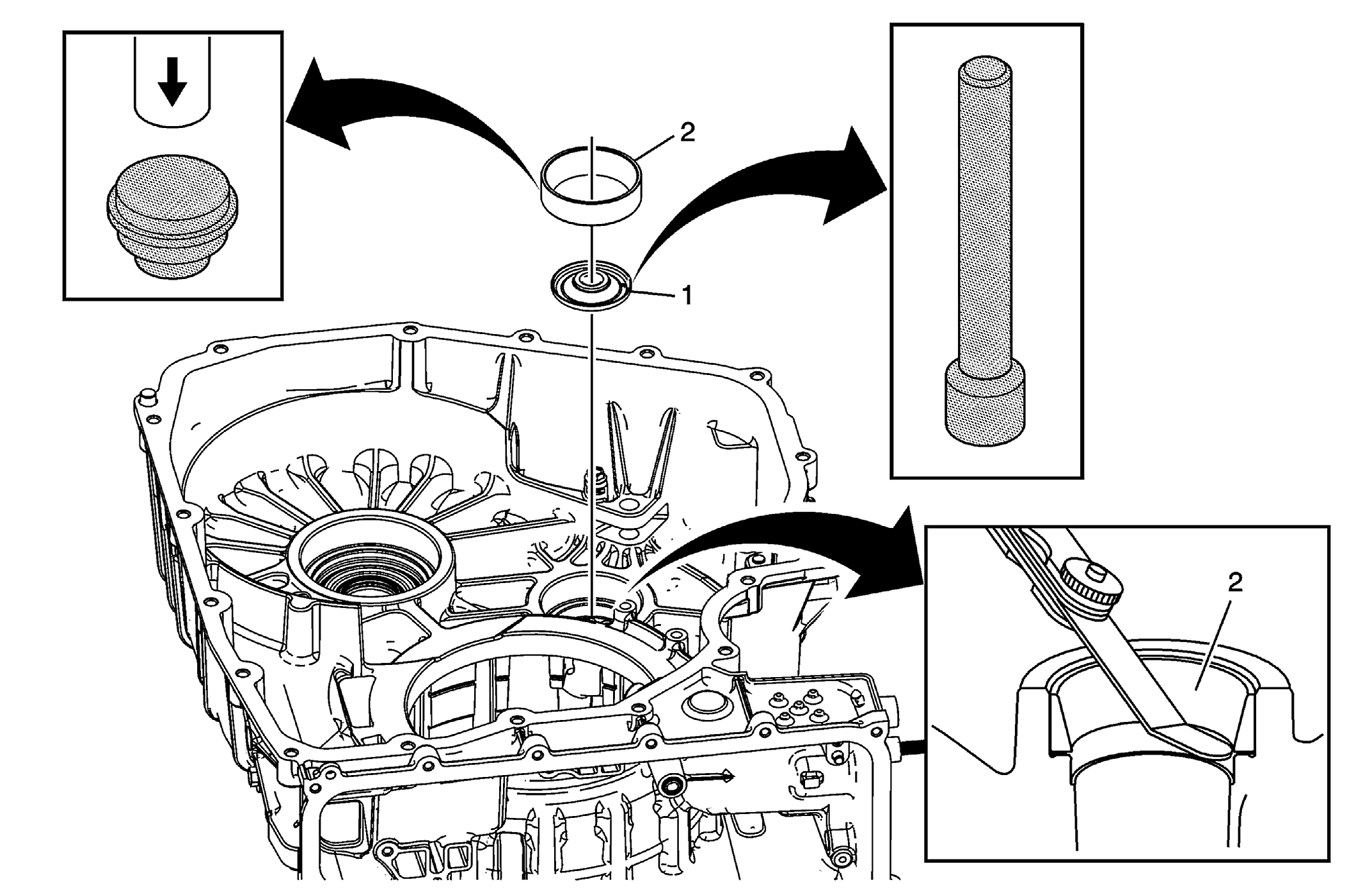 2

1

2