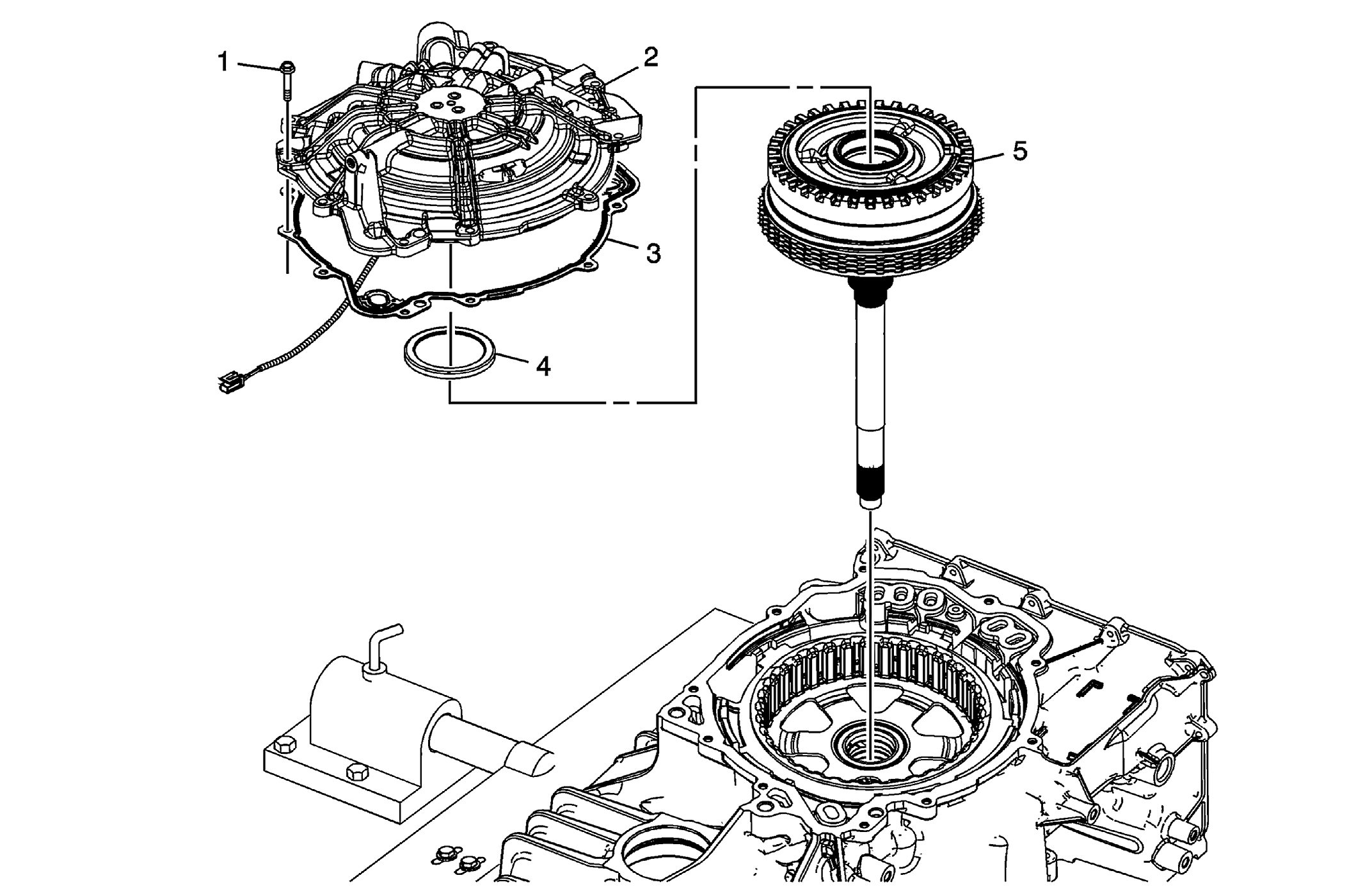 1
2
5
3
4