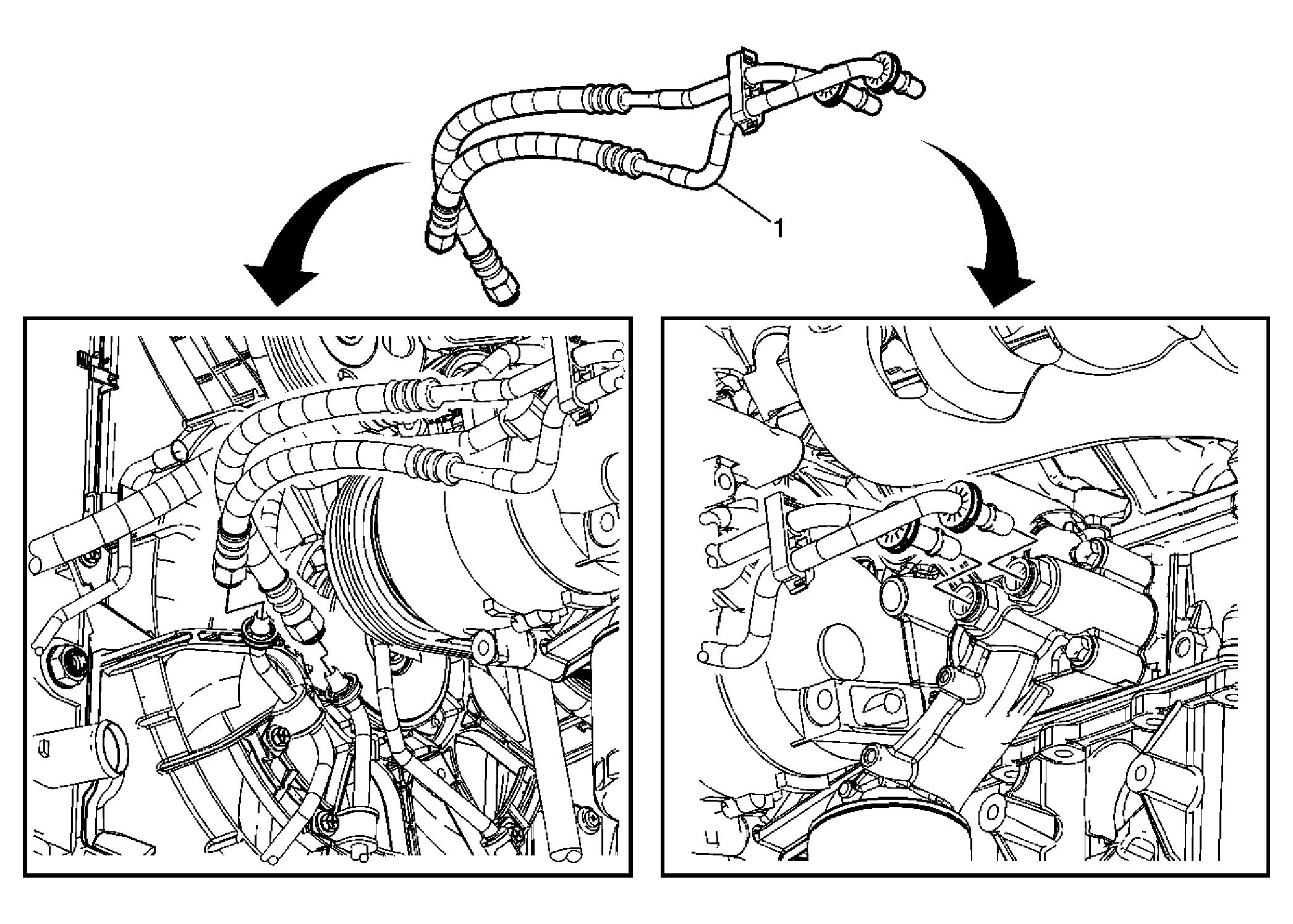 1