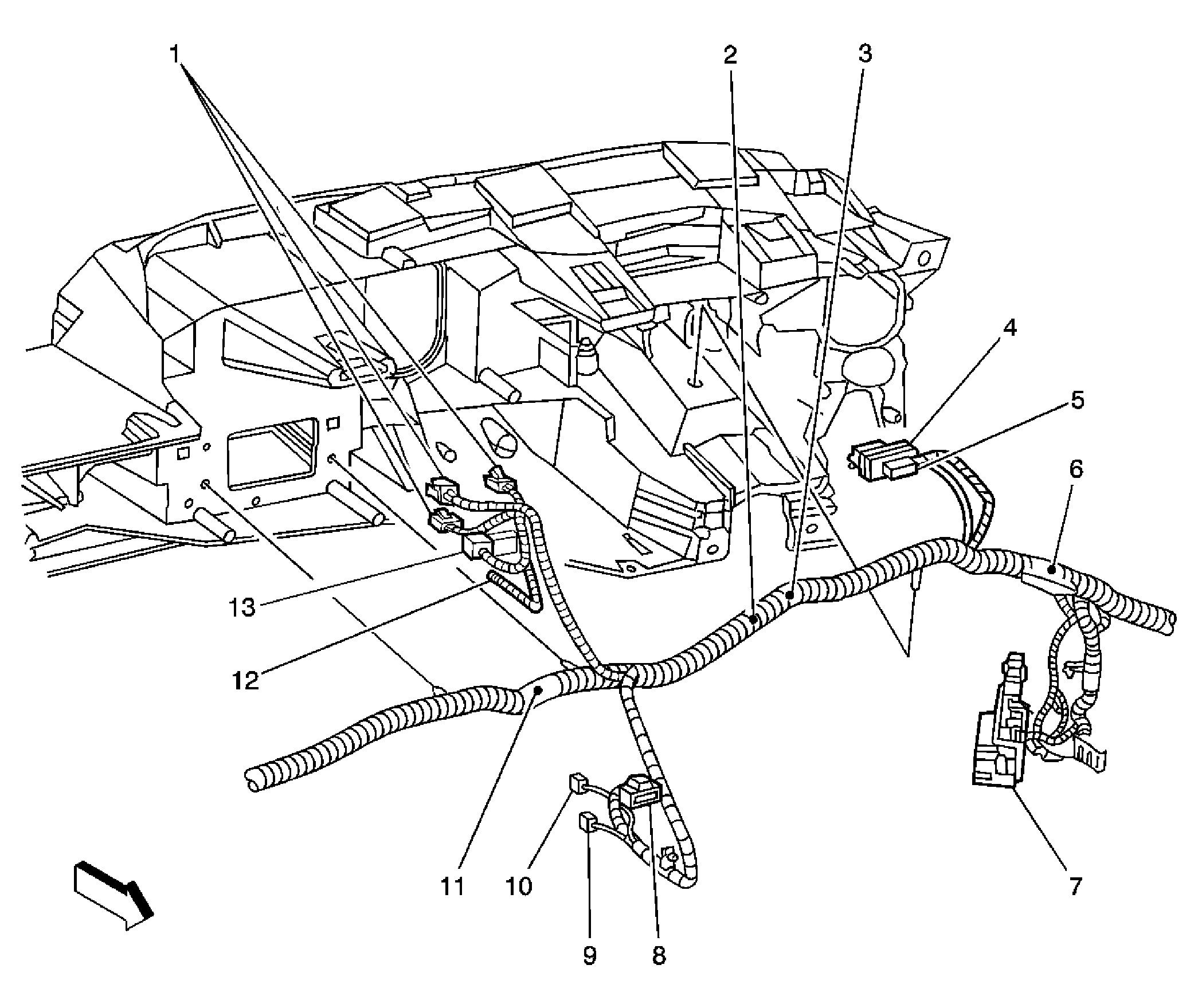 1
2
3
4
5
6
13
12
11
10
9
8
7