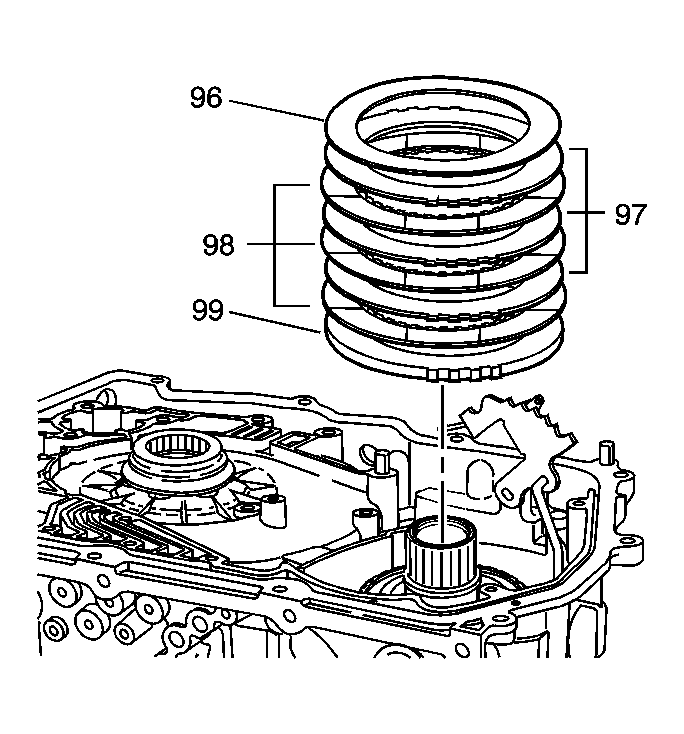 96
97
98
99