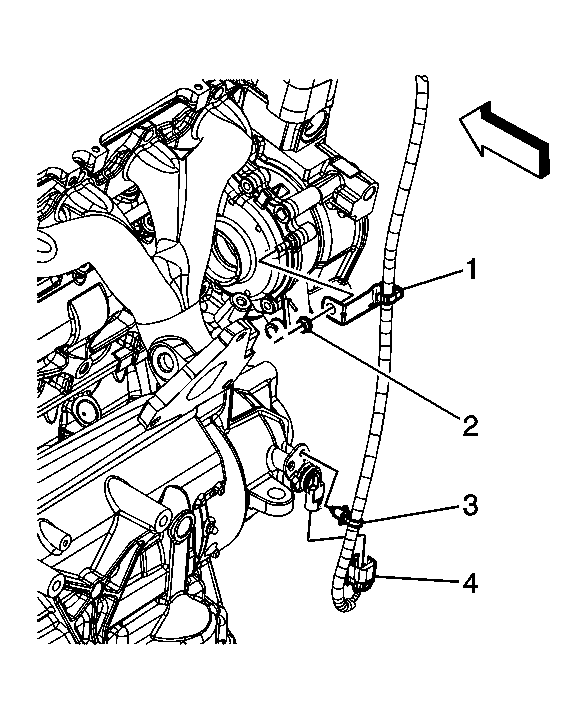 1
2
3
4