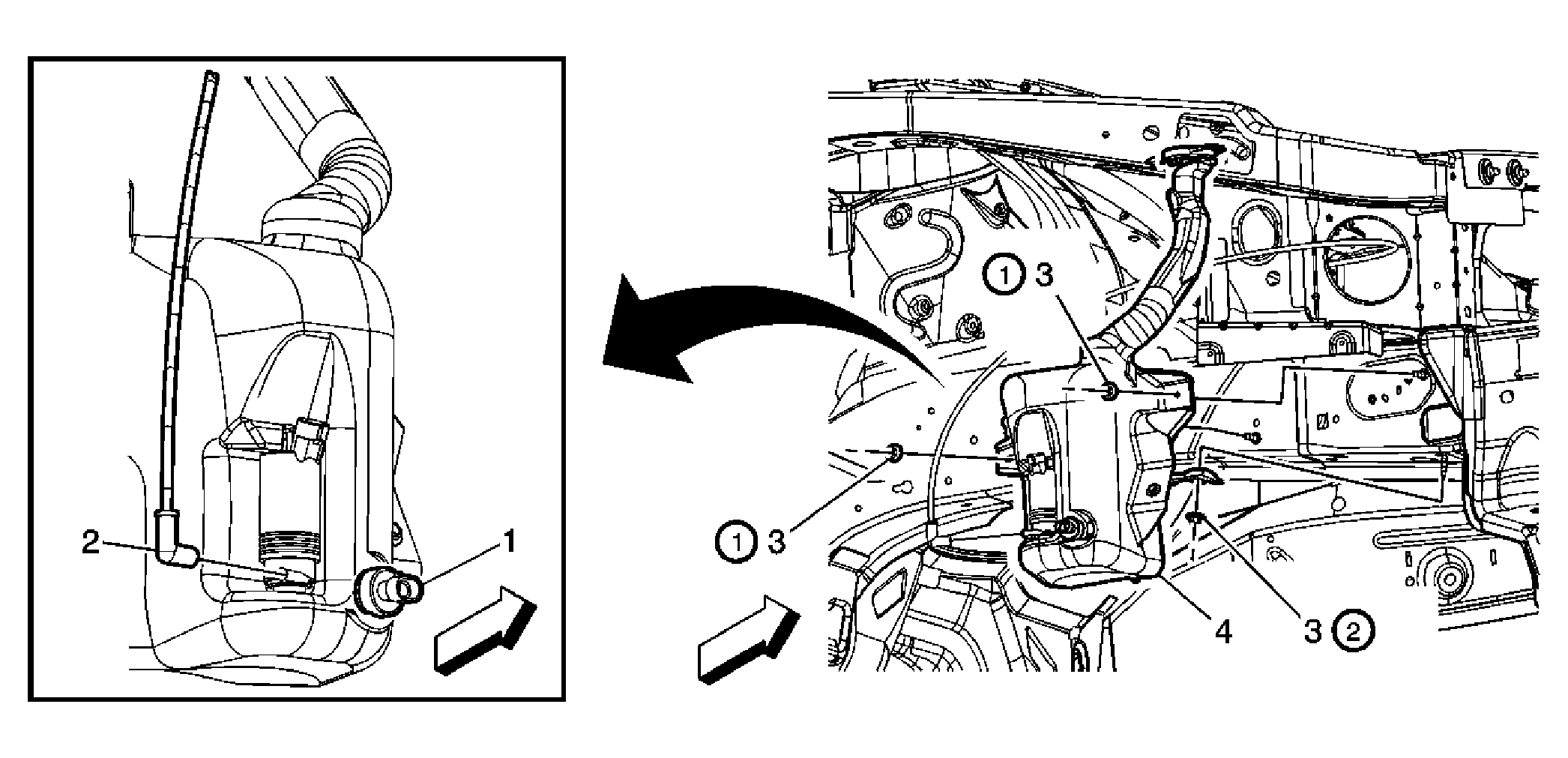 2
1
1 3
1 3
4
3 2