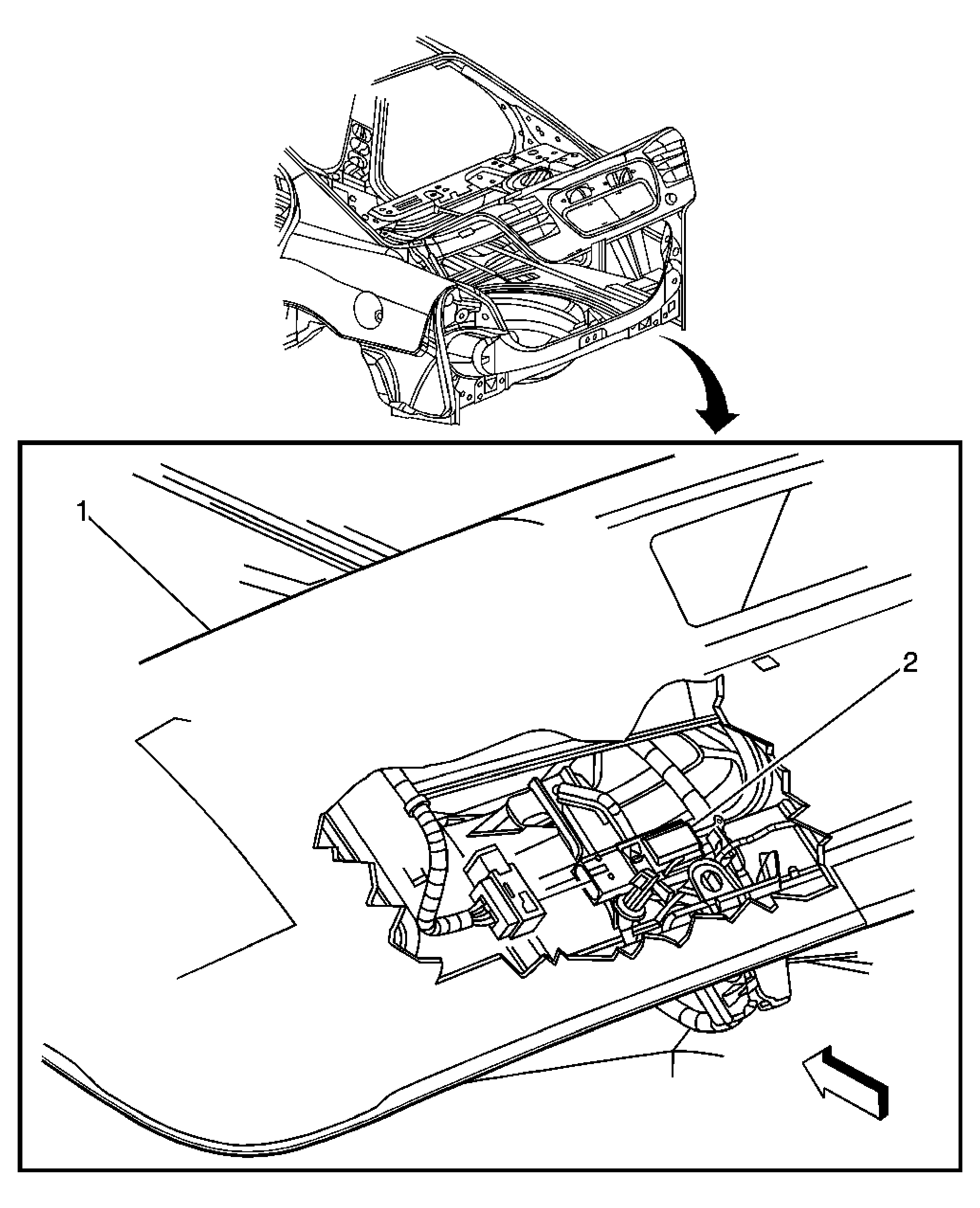 1

2