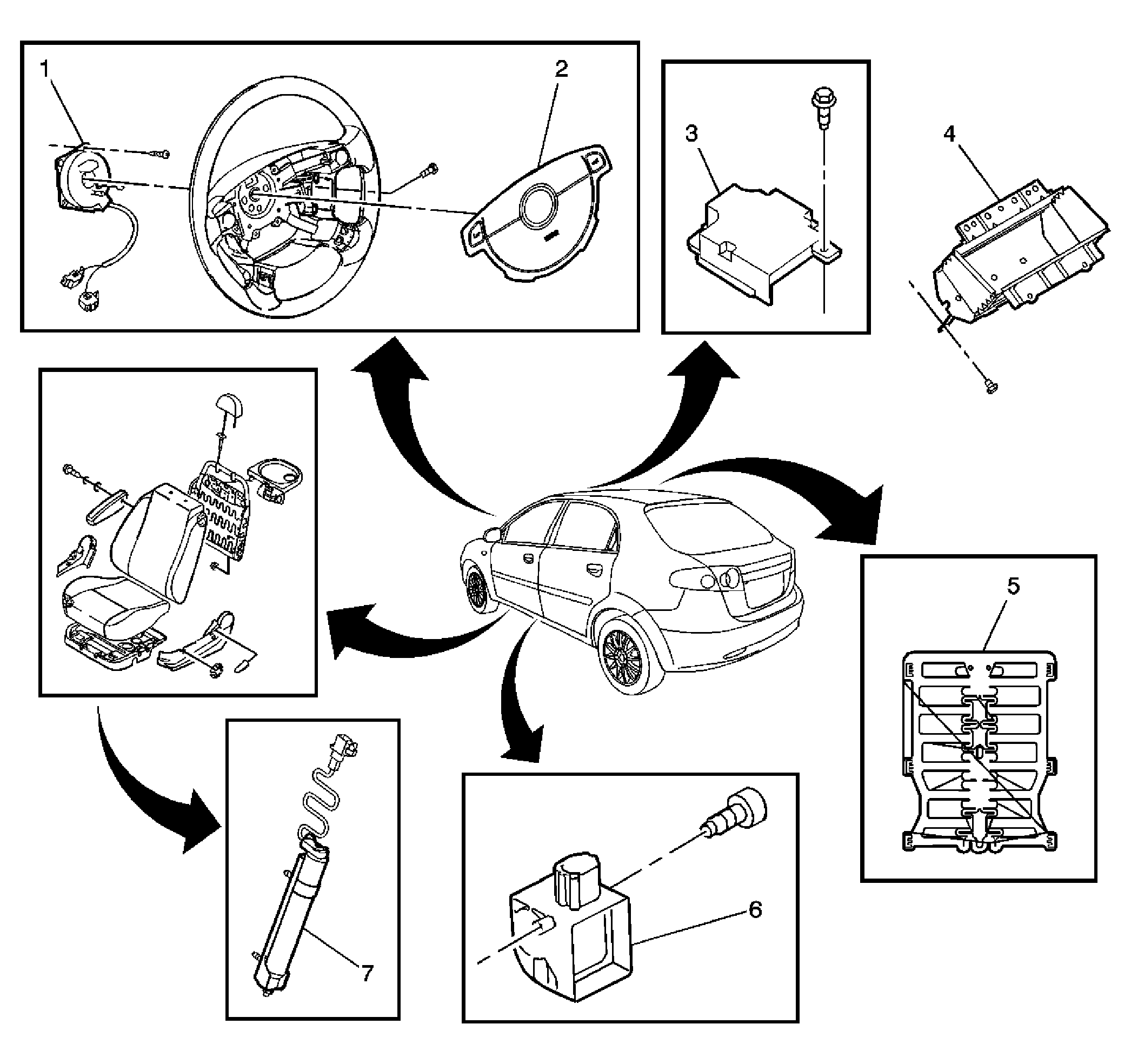 1
2
3
4
5
6
7