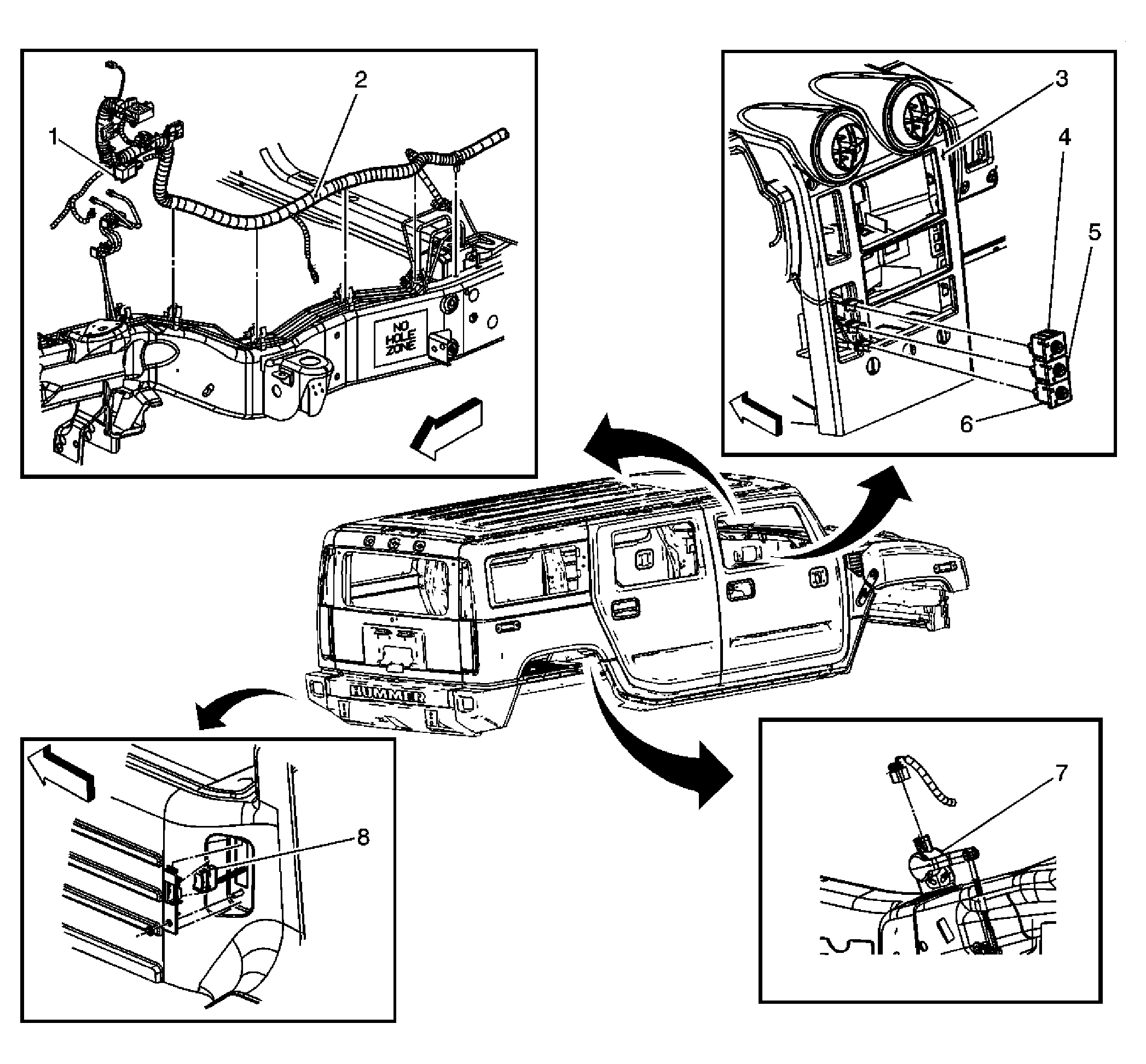 1
2
NO HOLE ZONE
3
4
5
6
HUMMER
8
7