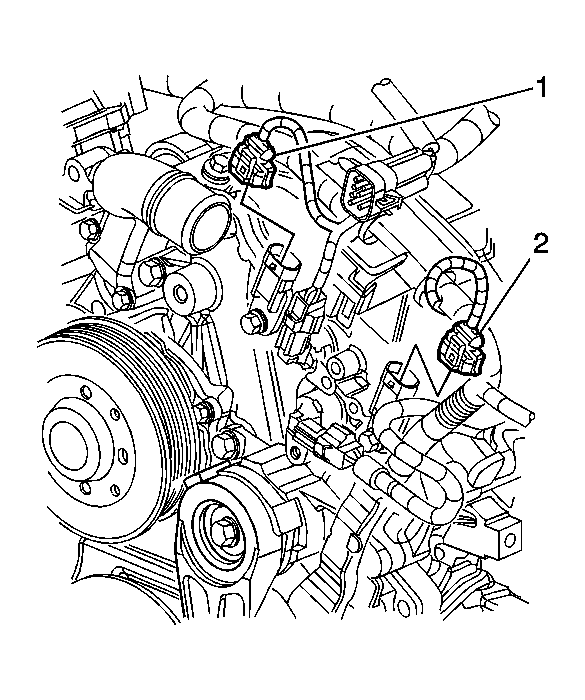 1
2