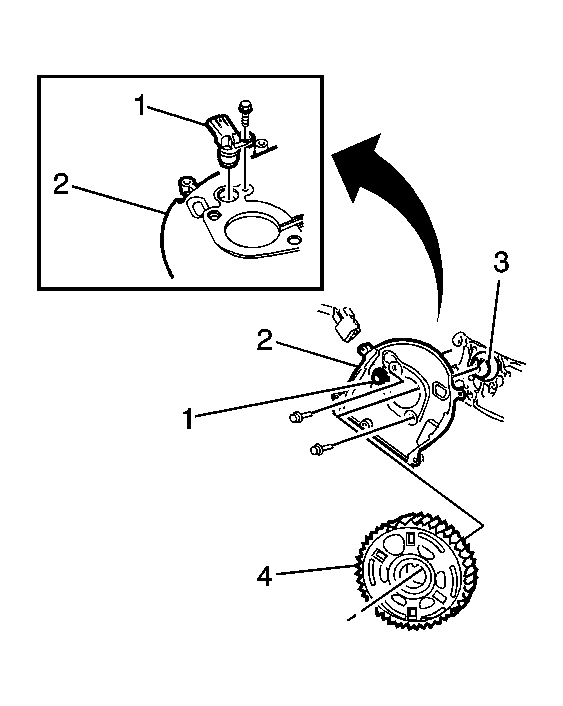 1
2
3
2
1
4