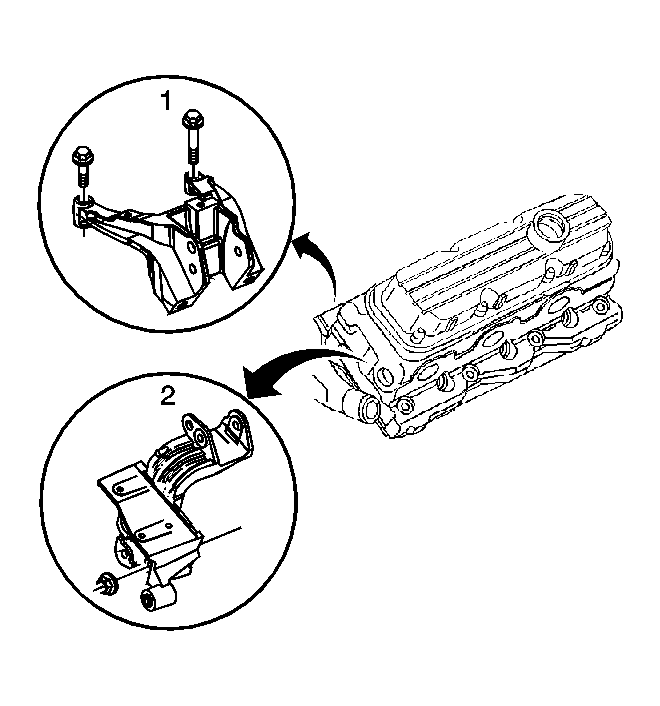 1

2