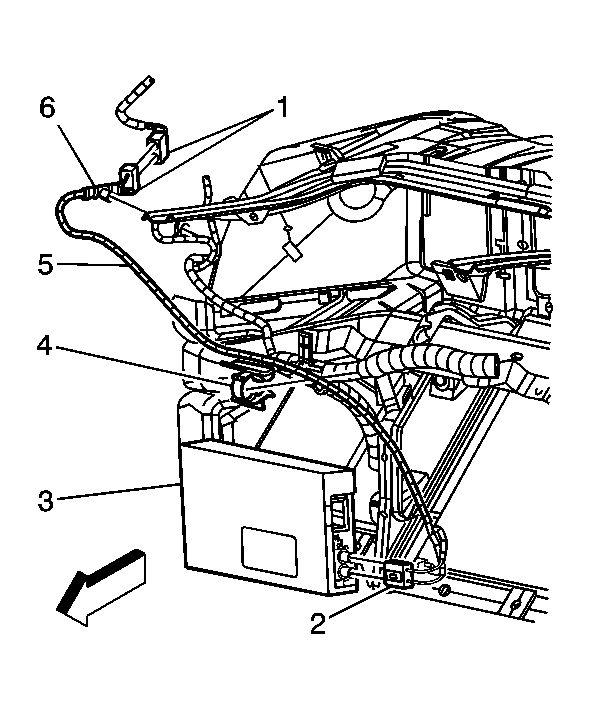 6
1
5
4
3
2