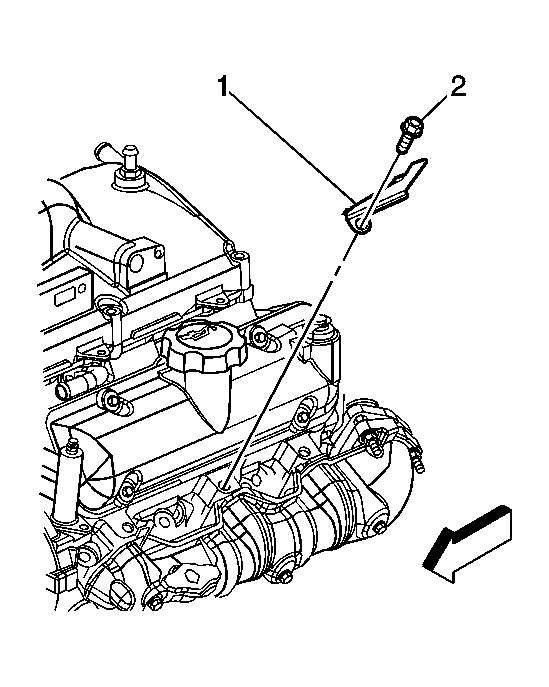 1
2