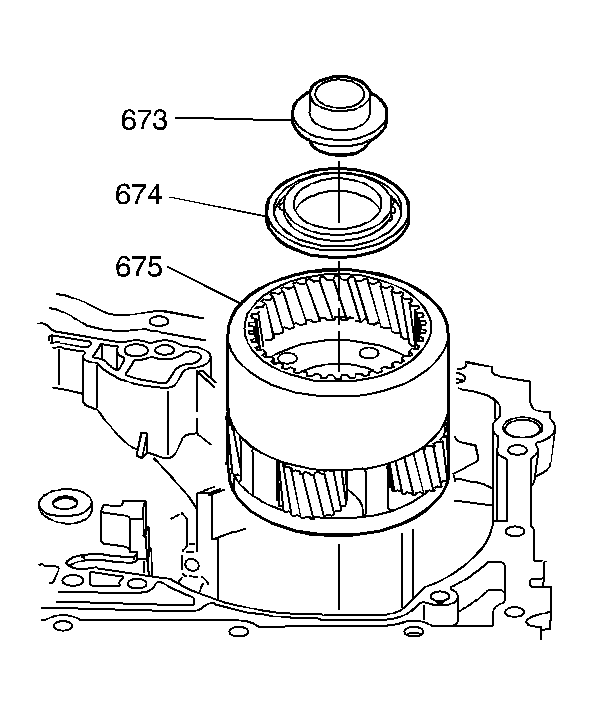 673
674
675