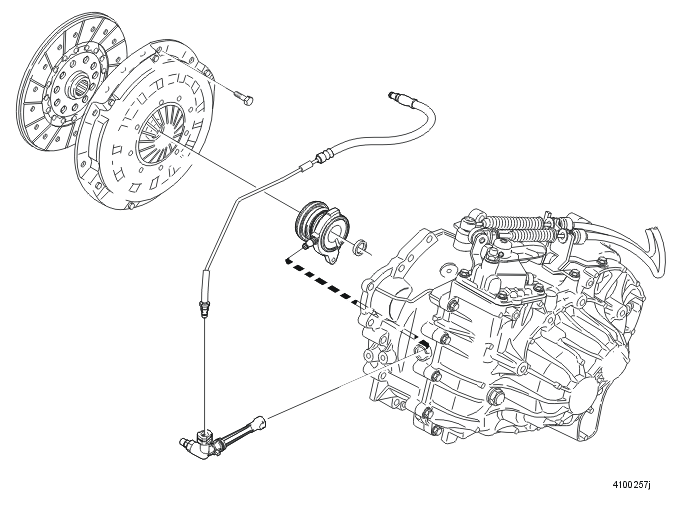 4100257j