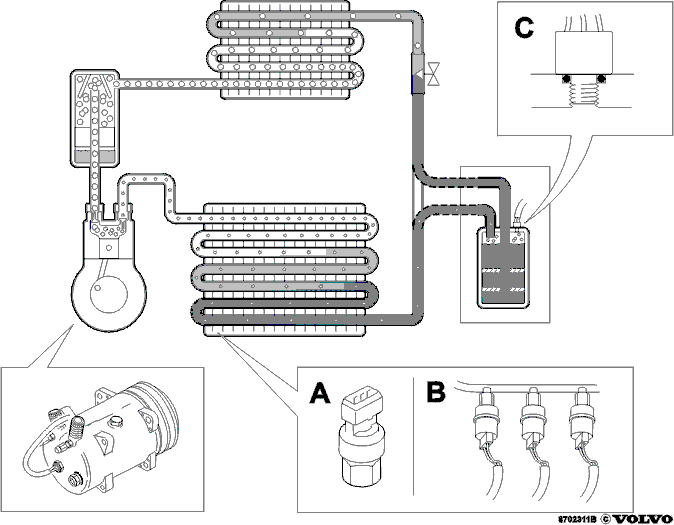 C

A

B

8702311B © VOLVO