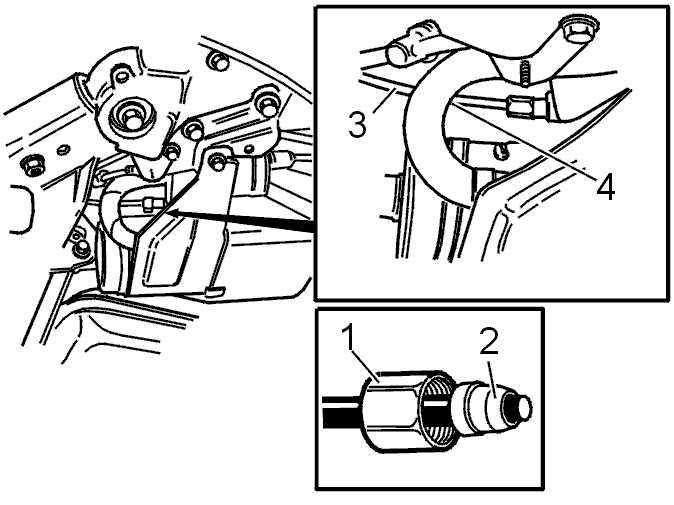 3
4
1
2