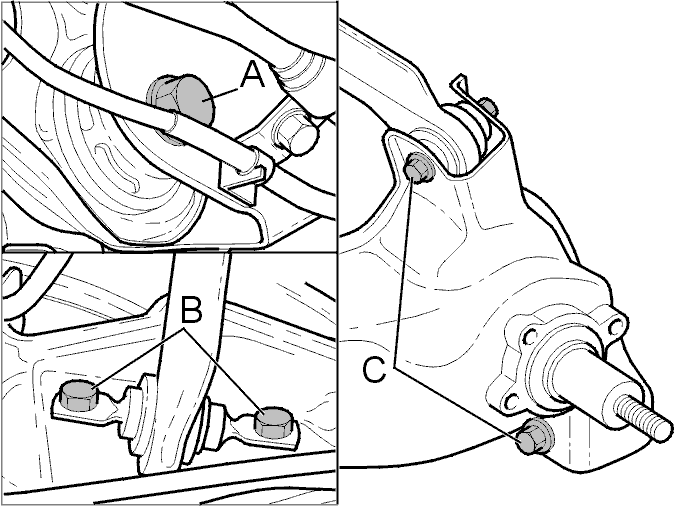 A

B

C