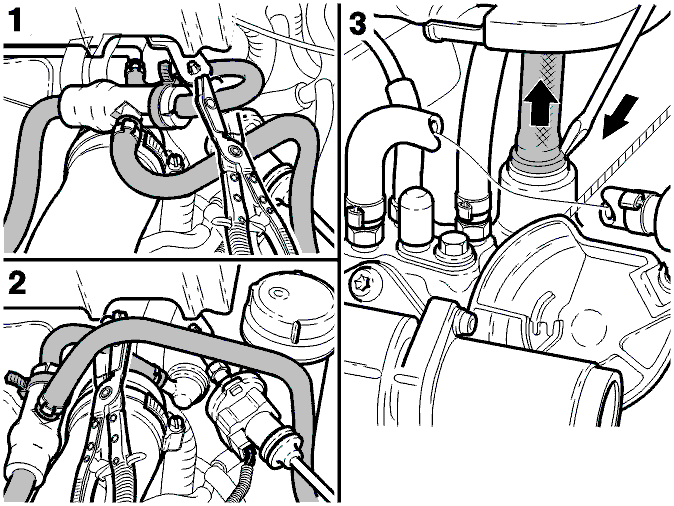 1

2

3