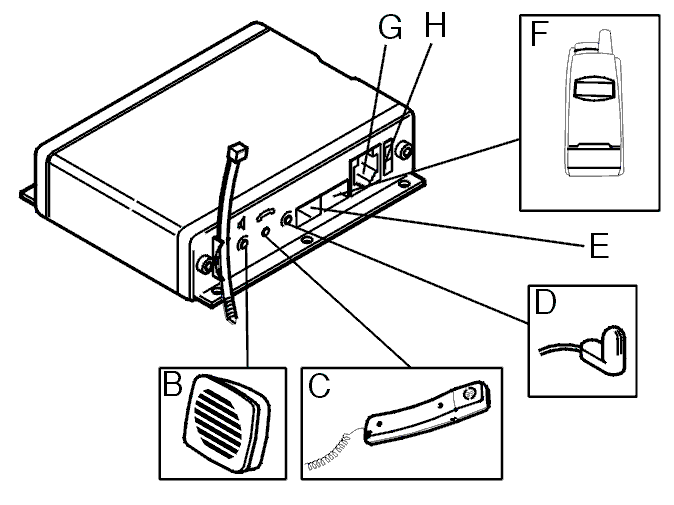 G
H
F
E
D
B
C