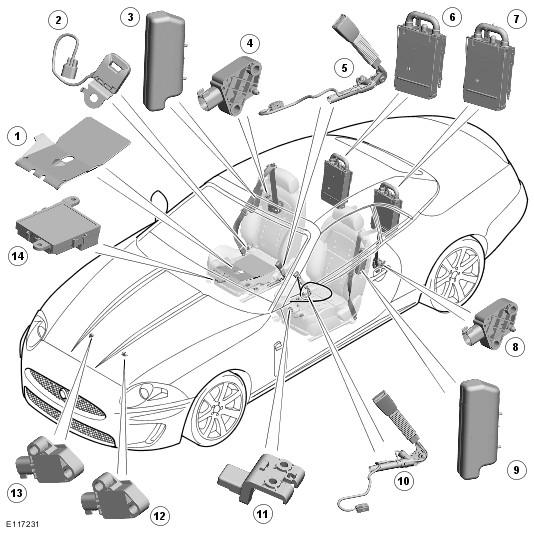 2
3
4
5
6
7
1
14
8
9
10
11
12
13
E117231