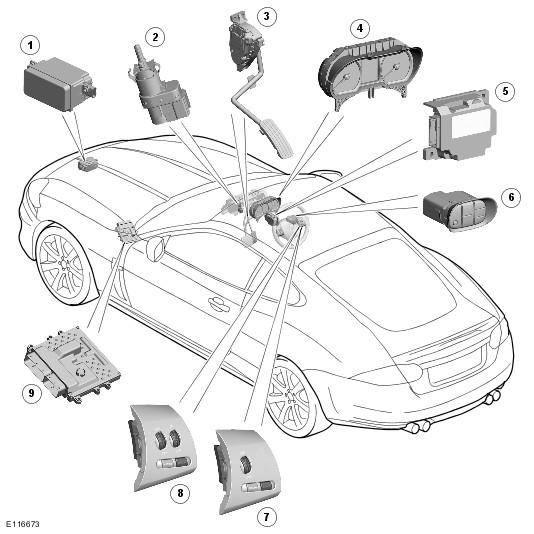 1
2
3
4
5
6
9
8
7
E116673