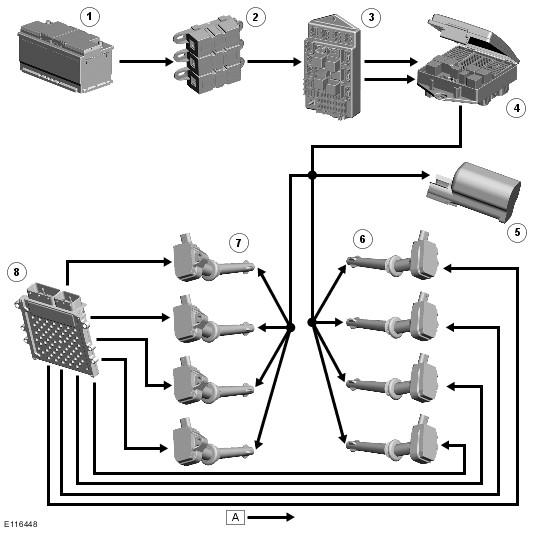 1
2
3
4
5
7
6
8
A
E116448