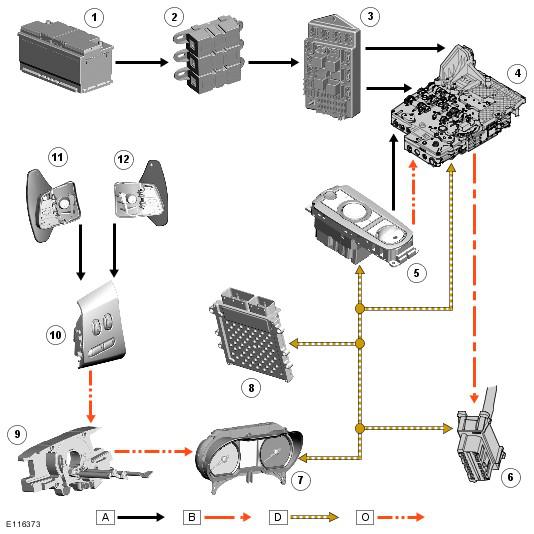 1
2
3
4
11
12
5
10
8
9
7
6
E116373
A
B
D
O