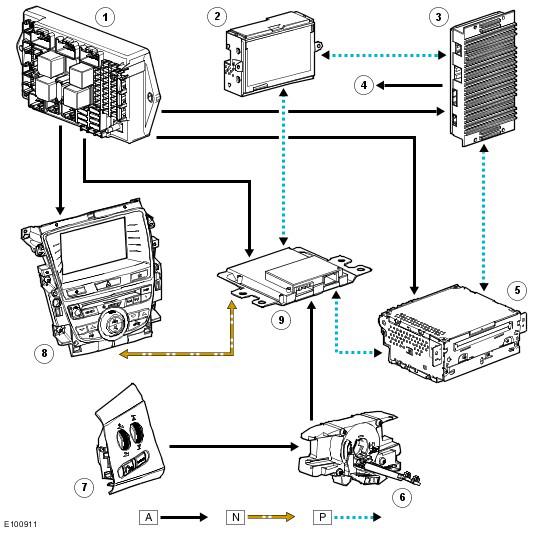 1
2
3
4
5
6
7
8
9
A
N
P
E100911