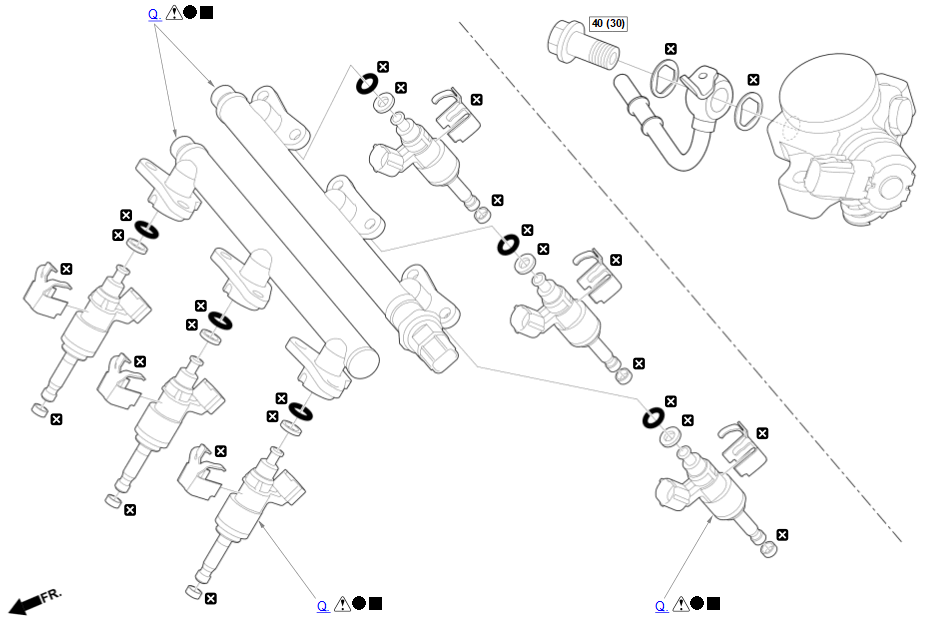 Q.

40 (30)

FR.

Q.

Q.