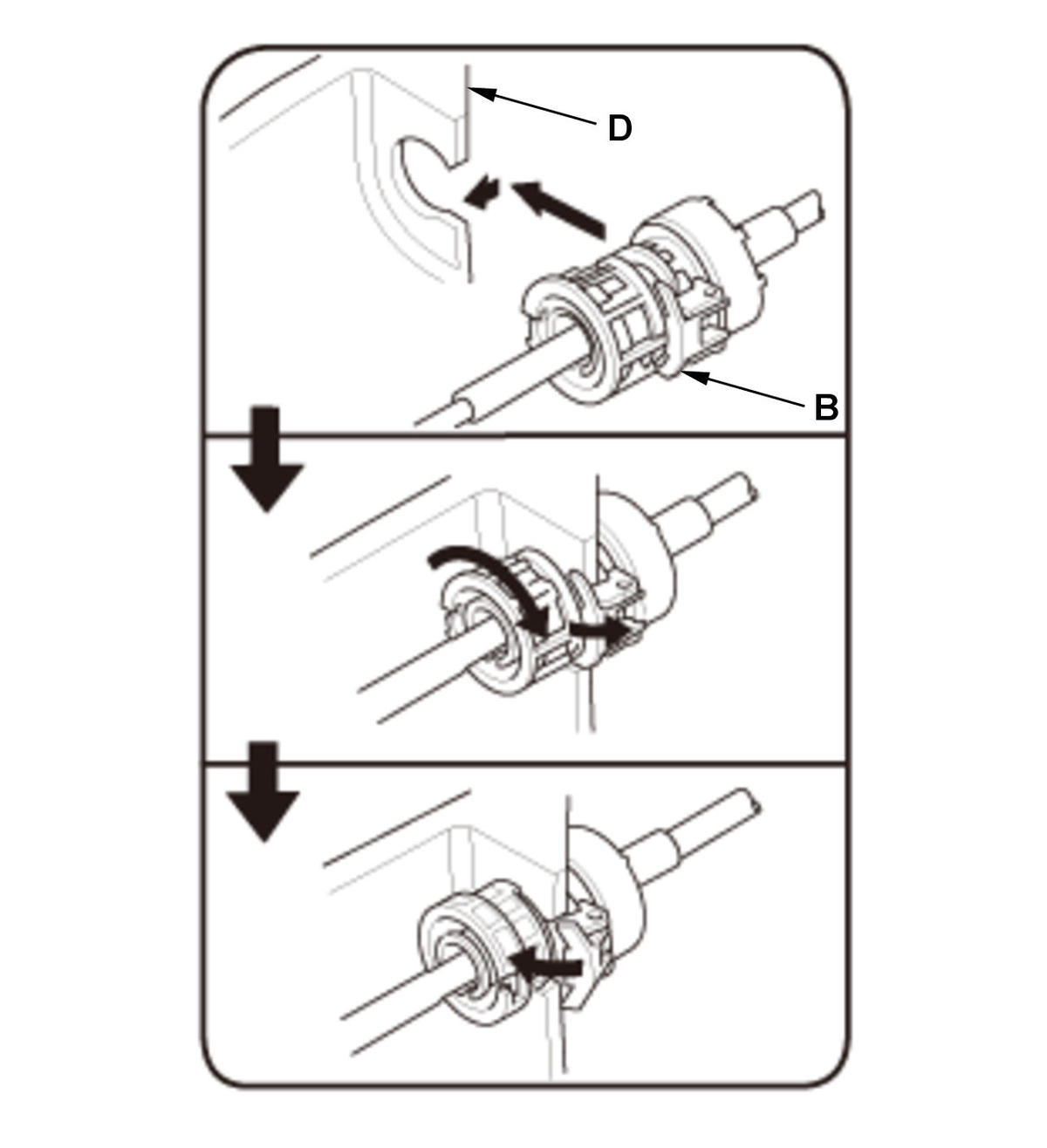 D

B