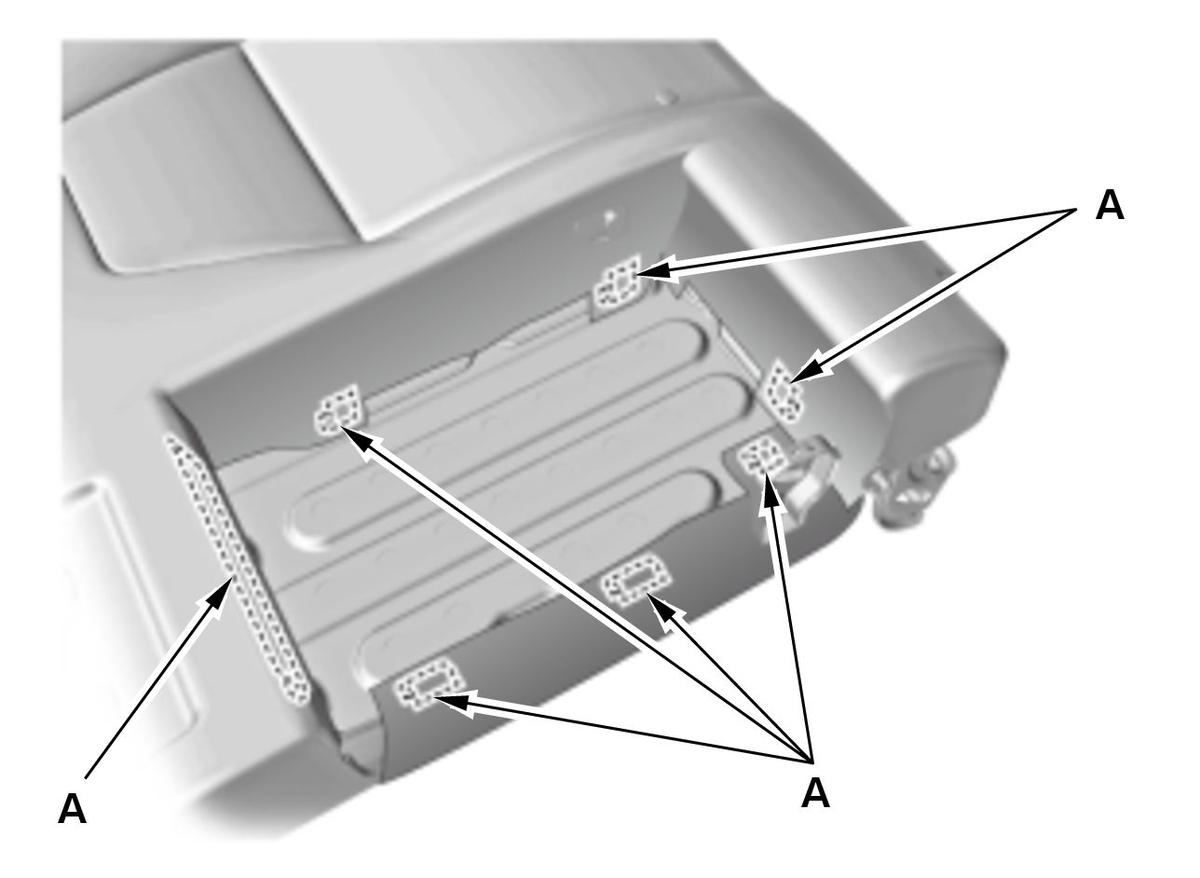 A
A
A