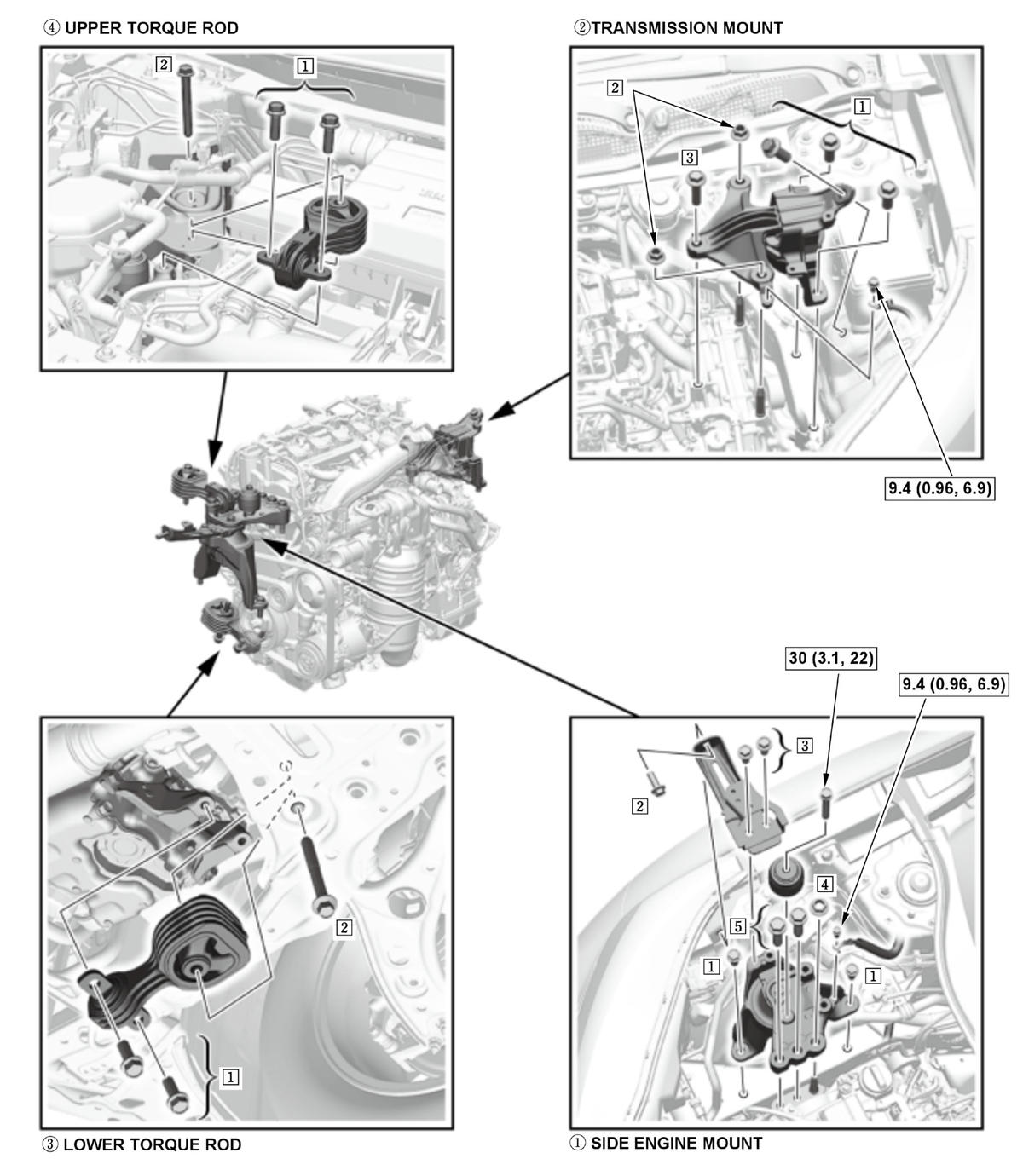 ④ UPPER TORQUE ROD

2
1

②TRANSMISSION MOUNT

2
1
3

9.4 (0.96, 6.9)

30 (3.1, 22)

9.4 (0.96, 6.9)

3
2
4
5
1
1

2
1

③ LOWER TORQUE ROD

① SIDE ENGINE MOUNT