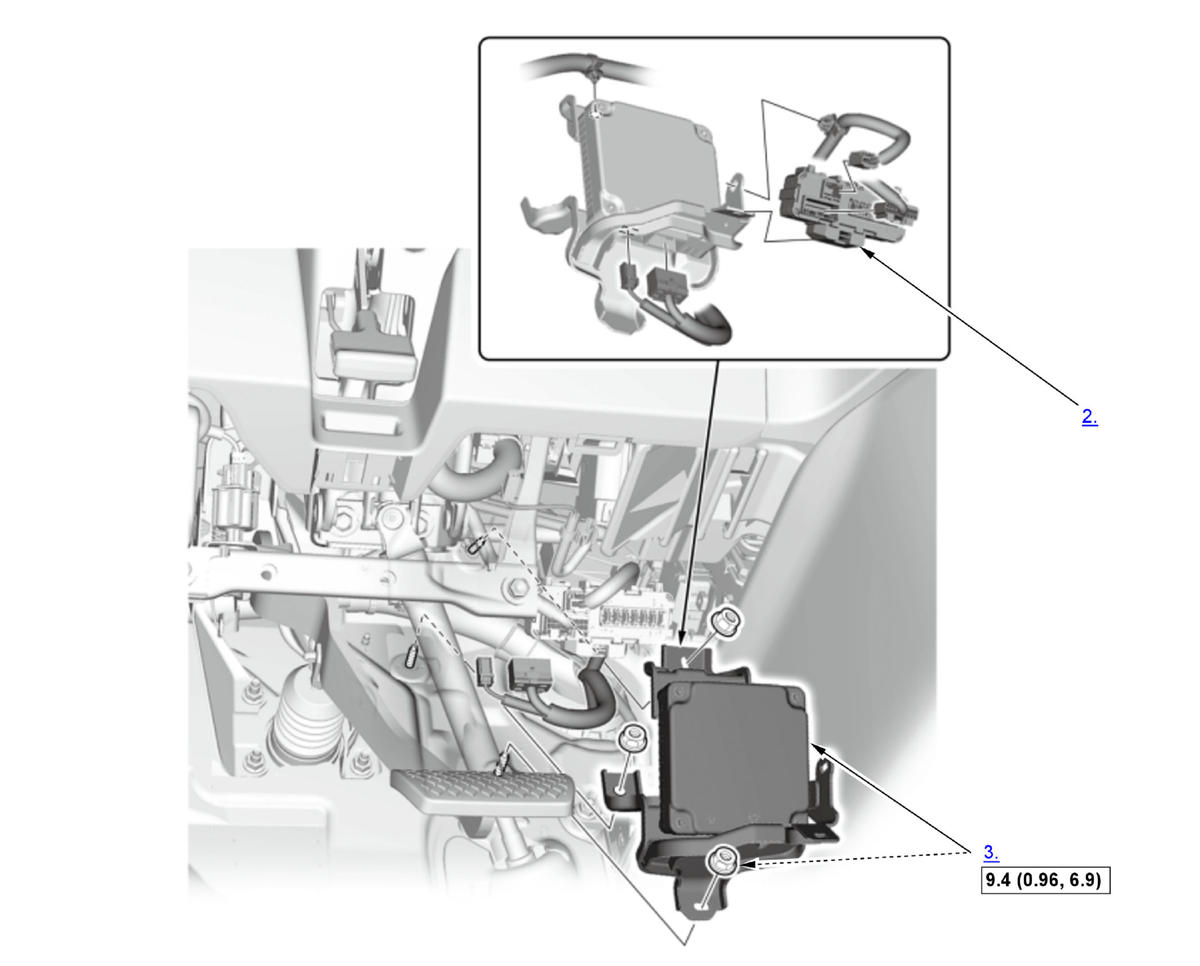 2.

3.

9.4 (0.96, 6.9)