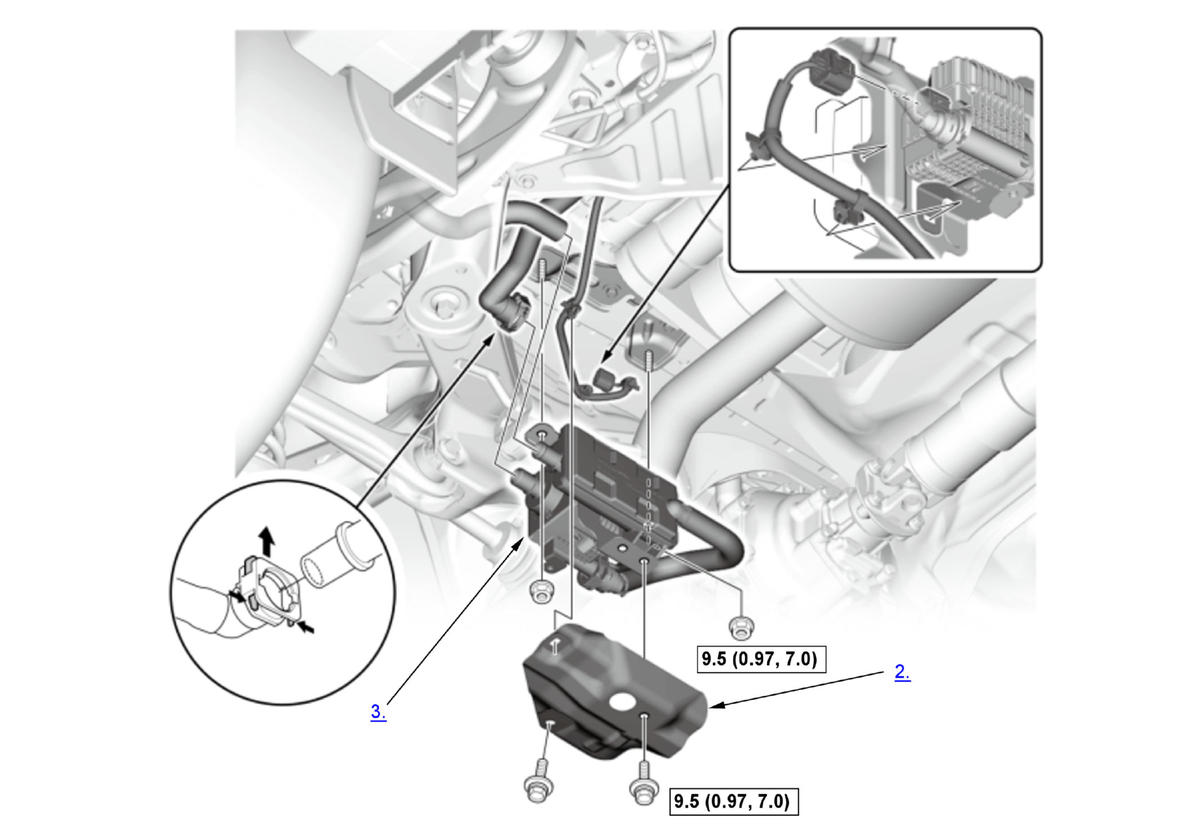 9.5 (0.97, 7.0)

2.

3.

9.5 (0.97, 7.0)