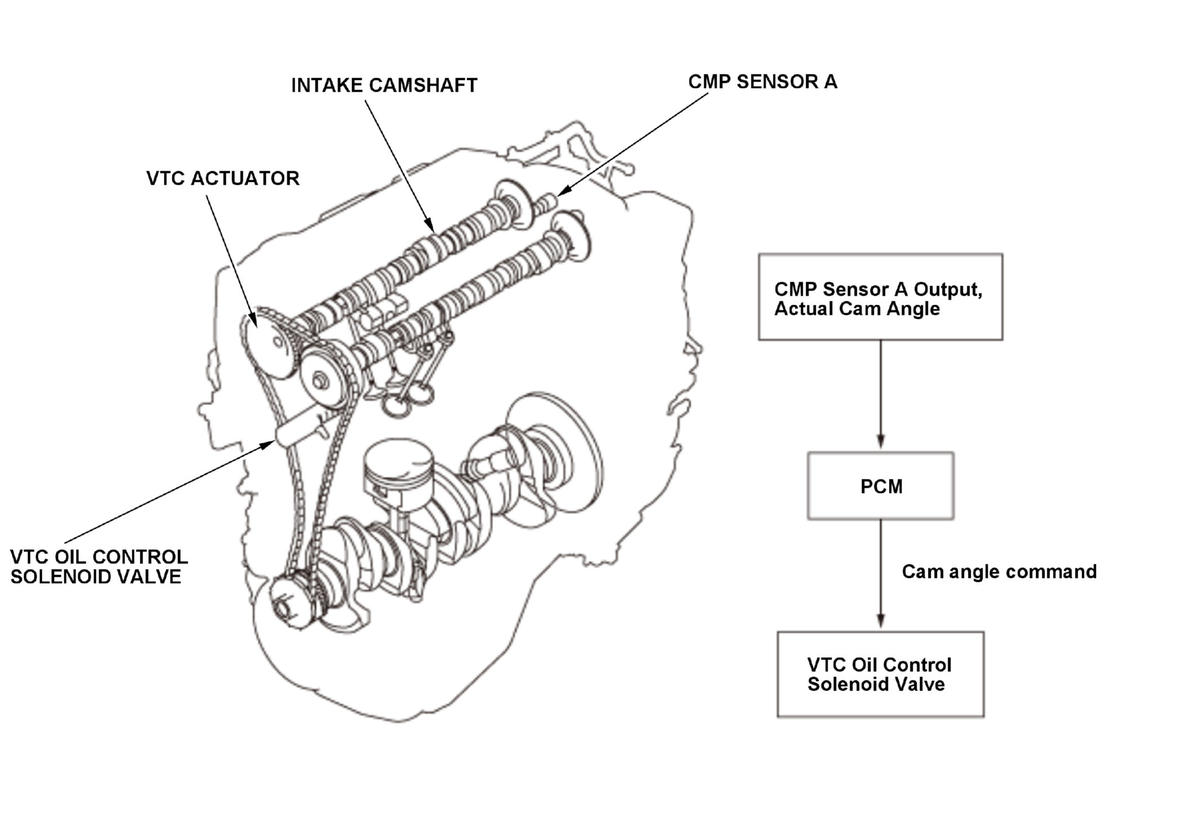 INTAKE CAMSHAFT

CMP SENSOR A

VTC ACTUATOR

VTC OIL CONTROL SOLENOID VALVE

CMP Sensor A Output, Actual Cam Angle

PCM

Cam angle command

VTC Oil Control Solenoid Valve