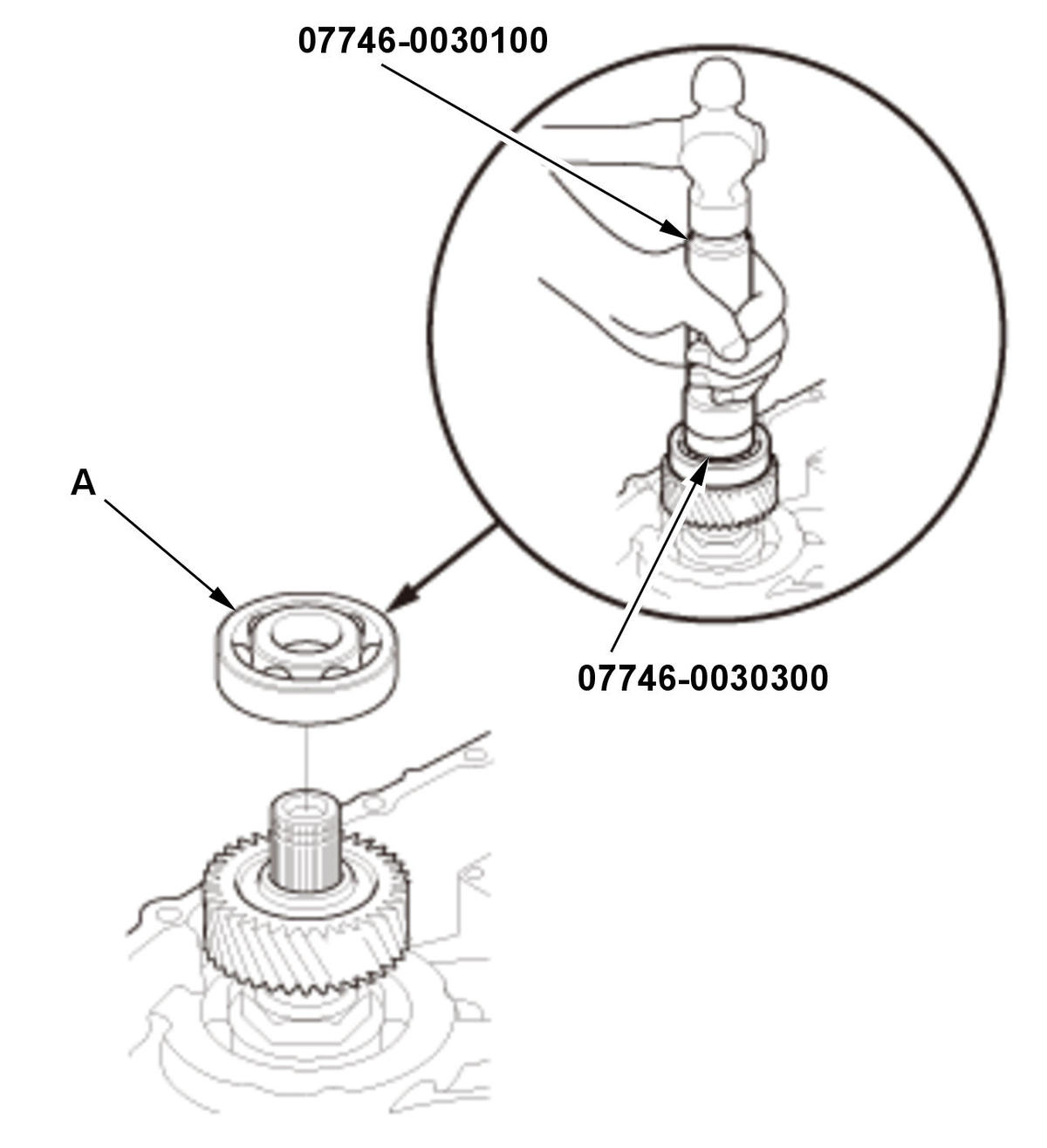 07746-0030100

A

07746-0030300