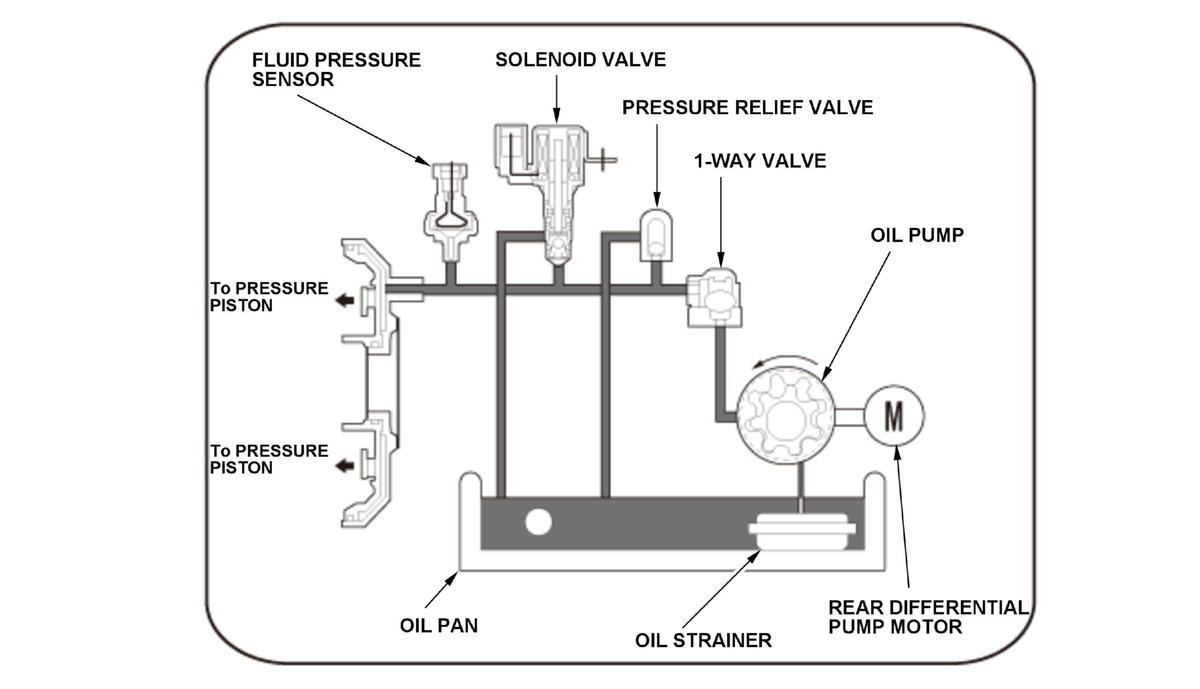 FLUID PRESSURE SENSOR

SOLENOID VALVE

PRESSURE RELIEF VALVE

1-WAY VALVE

OIL PUMP

To PRESSURE PISTON

To PRESSURE PISTON

M

OIL PAN

OIL STRAINER

REAR DIFFERENTIAL PUMP MOTOR