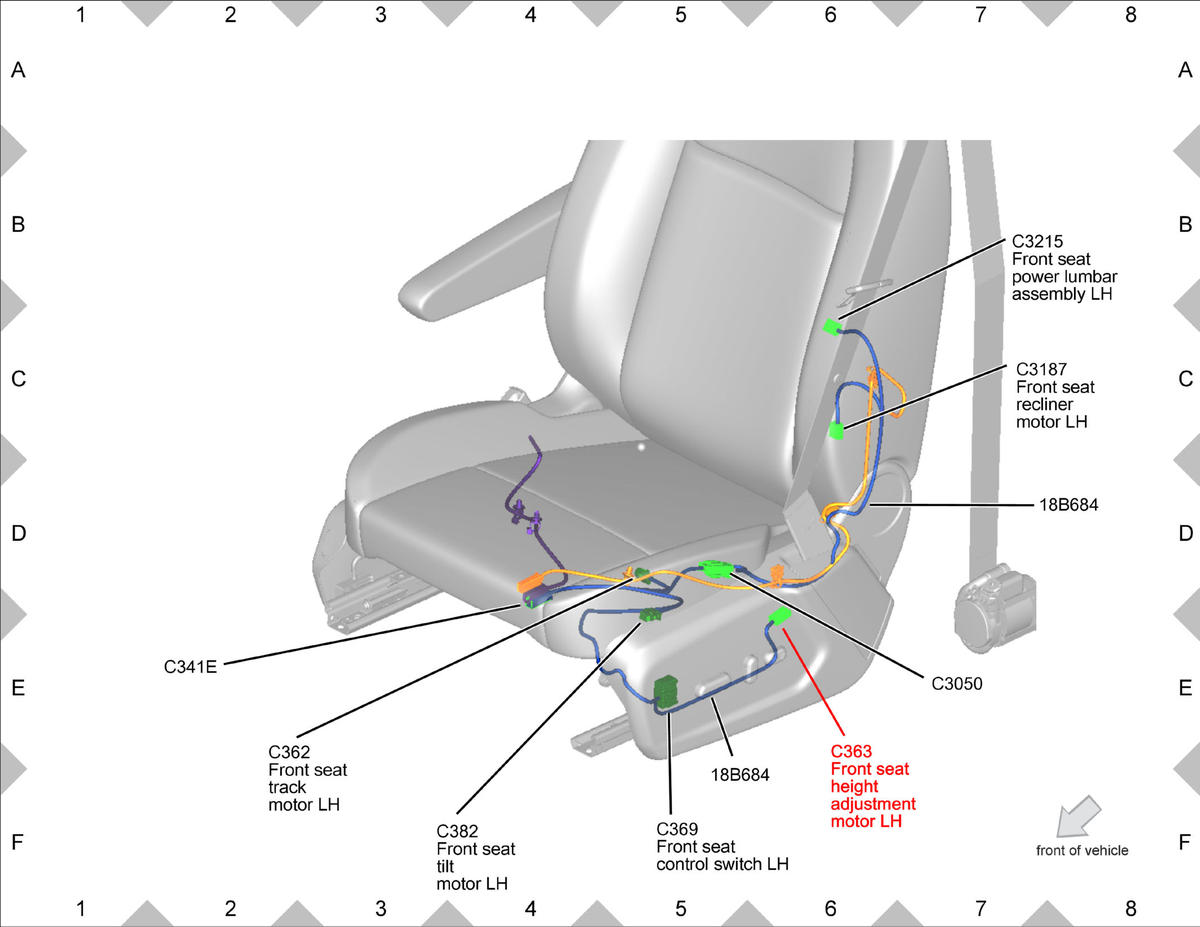 1 2 3 4 5 6 7 8

A
B
C
D
E
F

A
B
C
D
E
F

C3215
Front seat
power lumbar
assembly LH

C3187
Front seat
recliner
motor LH

18B684

C341E

C3050

C362
Front seat
track
motor LH

C382
Front seat
tilt
motor LH

18B684

C369
Front seat
control switch LH

C363
Front seat
height
adjustment
motor LH

front of vehicle

1 2 3 4 5 6 7 8