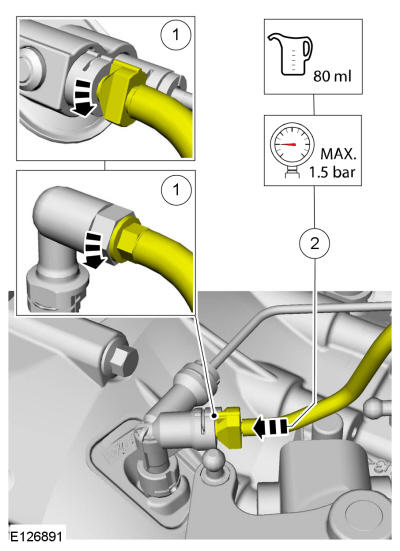 1

80 ml

MAX.
1.5 bar

1

2

E126891