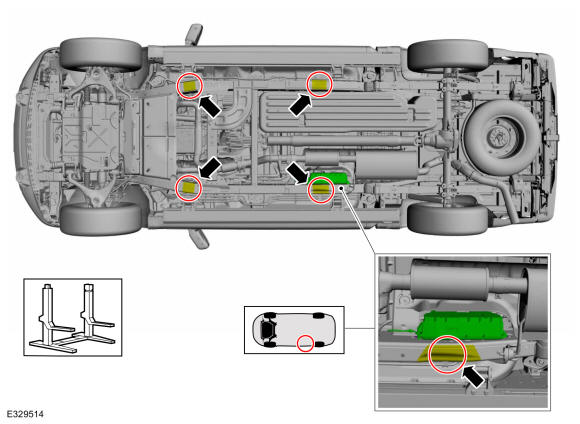 E329514