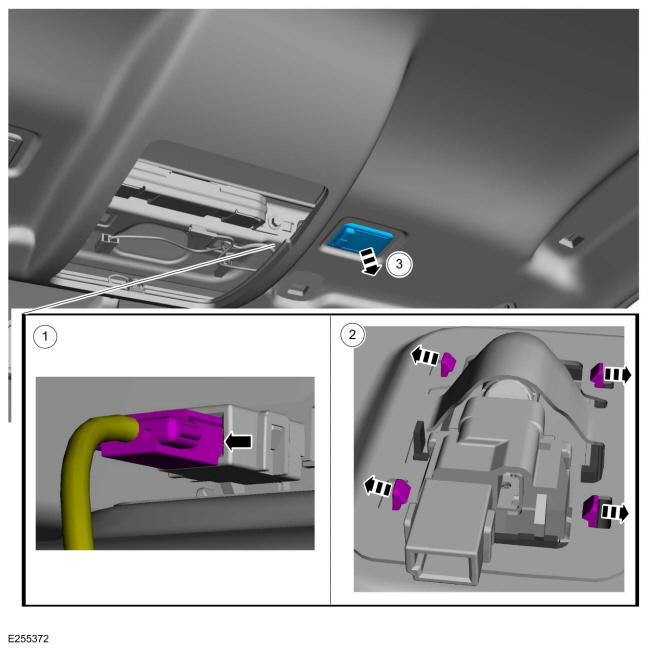 3

1

2

E255372