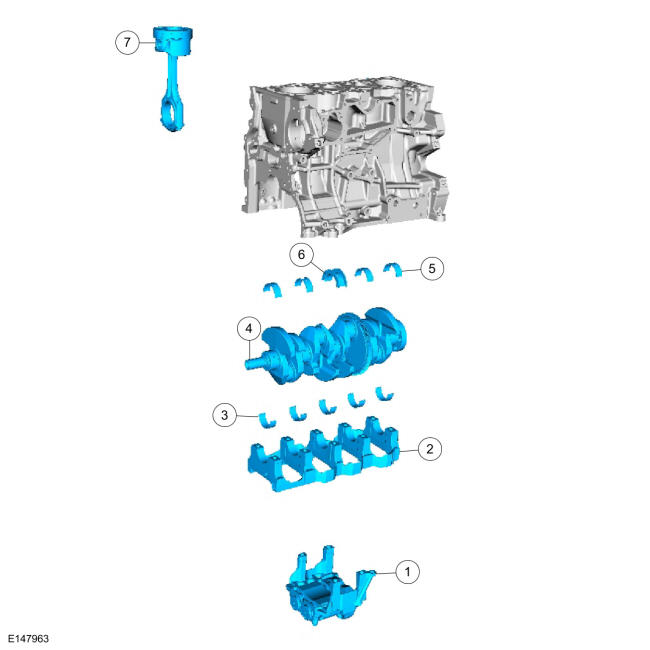 7
6
5
4
3
2
1
E147963