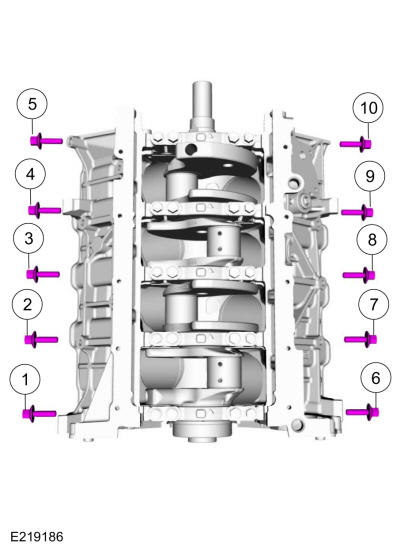 5
4
3
2
1
10
9
8
7
6
E219186