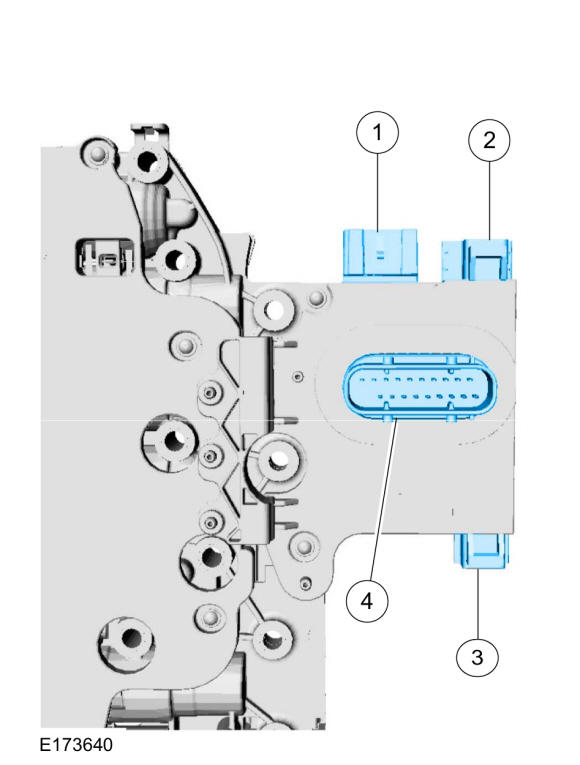 1
2
4
3
E173640